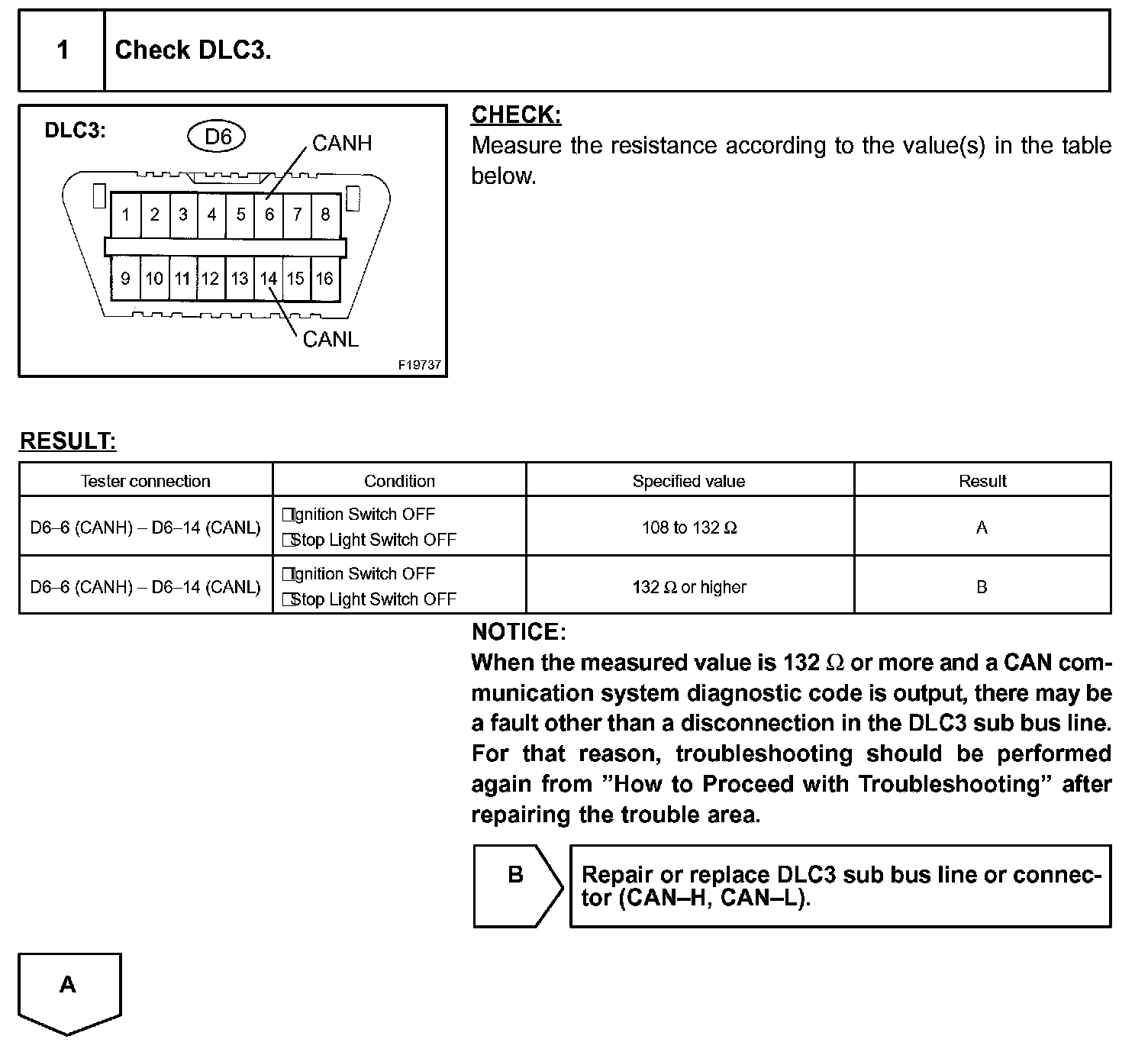 1 Check DLC3.

DLC3:

D6

CANH

1 2 3 4 5 6 7 8

9 10 11 12 13 14 15 16

CANL

F19737

CHECK:
Measure the resistance according to the value(s) in the table below.

RESULT:

| Tester connection | Condition | Specified value | Result |
|---|---|---|---|
| D6–6 (CANH) – D6–14 (CANL) | Ignition Switch OFF Stop Light Switch OFF | 108 to 132 Ω | A |
| D6–6 (CANH) – D6–14 (CANL) | Ignition Switch OFF Stop Light Switch OFF | 132 Ω or higher | B |

NOTICE:
When the measured value is 132 Ω or more and a CAN communication system diagnostic code is output, there may be a fault other than a disconnection in the DLC3 sub bus line. For that reason, troubleshooting should be performed again from "How to Proceed with Troubleshooting" after repairing the trouble area.

B

Repair or replace DLC3 sub bus line or connector (CAN–H, CAN–L).

A