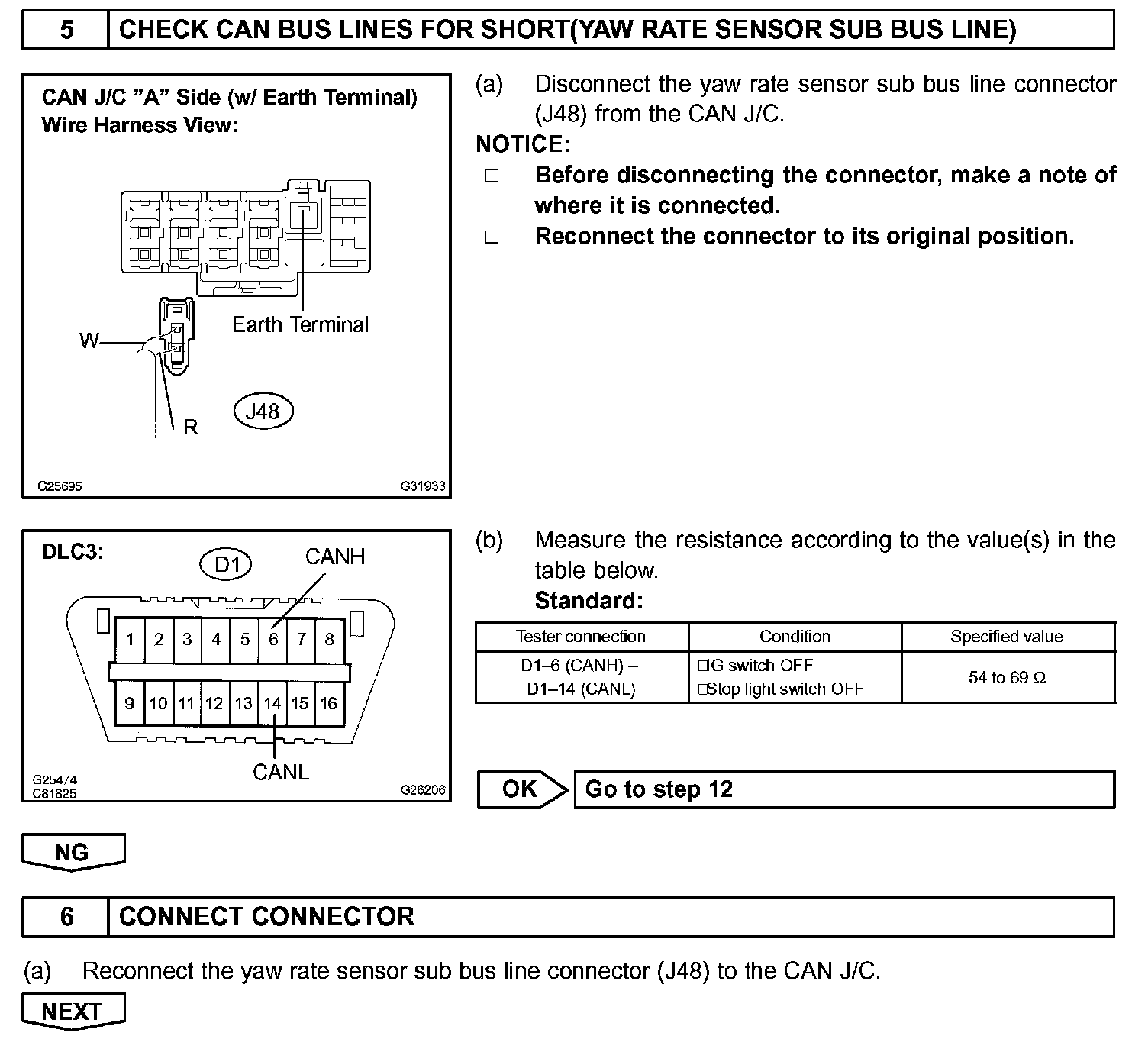 5 CHECK CAN BUS LINES FOR SHORT(YAW RATE SENSOR SUB BUS LINE)

CAN J/C "A" Side (w/ Earth Terminal)
Wire Harness View:

Earth Terminal
W
R
J48
G25695
G31933

(a) Disconnect the yaw rate sensor sub bus line connector (J48) from the CAN J/C.

NOTICE:

□ Before disconnecting the connector, make a note of where it is connected.

□ Reconnect the connector to its original position.

DLC3:
D1
CANH
1 2 3 4 5 6 7 8
9 10 11 12 13 14 15 16
CANL
G25474
C81825
G26206

(b) Measure the resistance according to the value(s) in the table below.

Standard:

| Tester connection | Condition | Specified value |
|---|---|---|
| D1–6 (CANH) – D1–14 (CANL) | □IG switch OFF □Stop light switch OFF | 54 to 69 Ω |

OK Go to step 12

NG

6 CONNECT CONNECTOR

(a) Reconnect the yaw rate sensor sub bus line connector (J48) to the CAN J/C.

NEXT