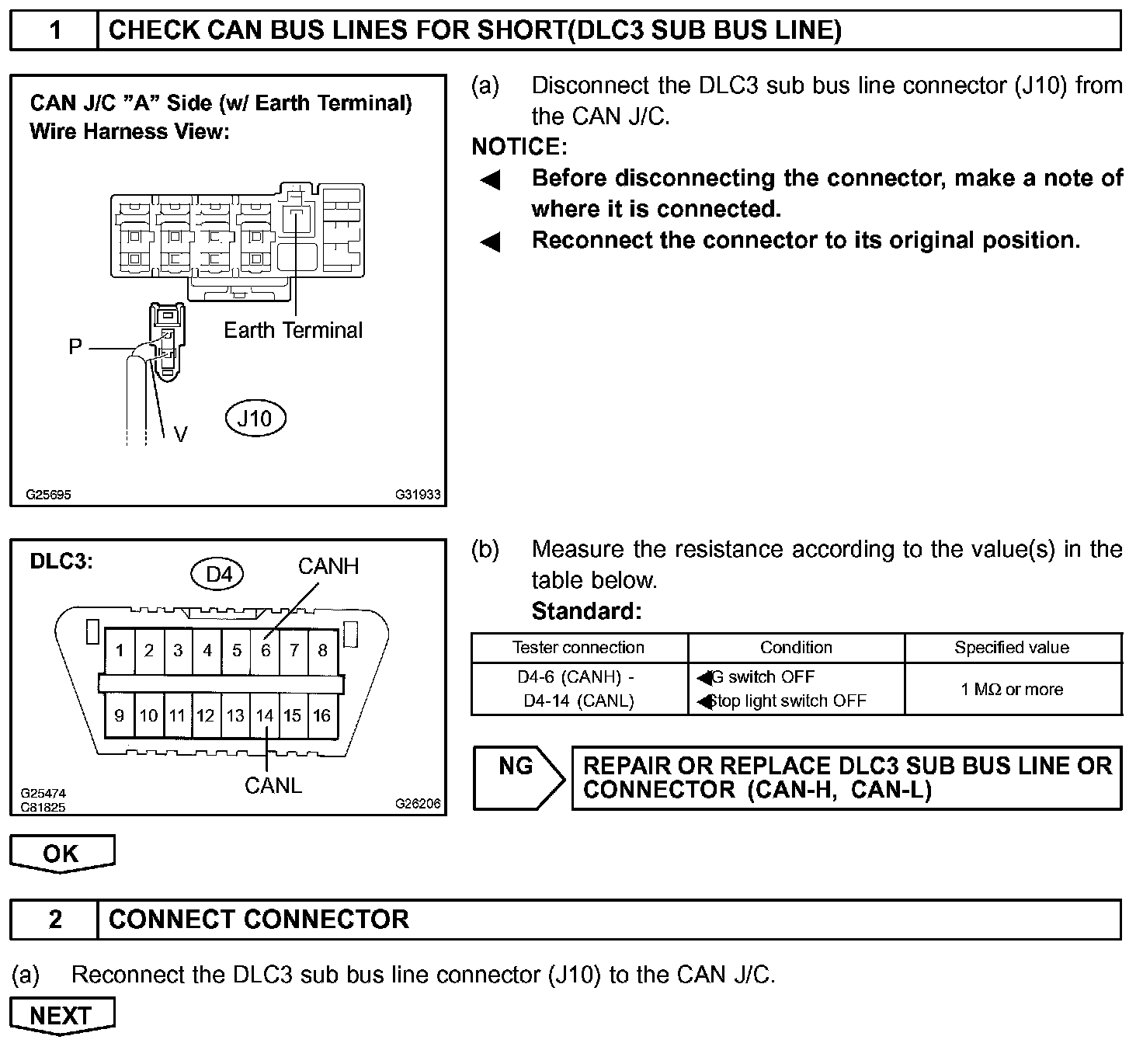 1 CHECK CAN BUS LINES FOR SHORT(DLC3 SUB BUS LINE)

CAN J/C "A" Side (w/ Earth Terminal) Wire Harness View:

Earth Terminal

P

V

J10

G25695 G31933

(a) Disconnect the DLC3 sub bus line connector (J10) from the CAN J/C.

NOTICE:

◀ Before disconnecting the connector, make a note of where it is connected.

◀ Reconnect the connector to its original position.

DLC3:

D4

CANH

1 2 3 4 5 6 7 8

9 10 11 12 13 14 15 16

CANL

G25474 C81825 G26206

(b) Measure the resistance according to the value(s) in the table below.

Standard:

| Tester connection | Condition | Specified value |
|---|---|---|
| D4-6 (CANH) - D4-14 (CANL) | ◀IG switch OFF ◀Stop light switch OFF | 1 MΩ or more |

NG

REPAIR OR REPLACE DLC3 SUB BUS LINE OR CONNECTOR (CAN-H, CAN-L)

OK

2 CONNECT CONNECTOR

(a) Reconnect the DLC3 sub bus line connector (J10) to the CAN J/C.

NEXT