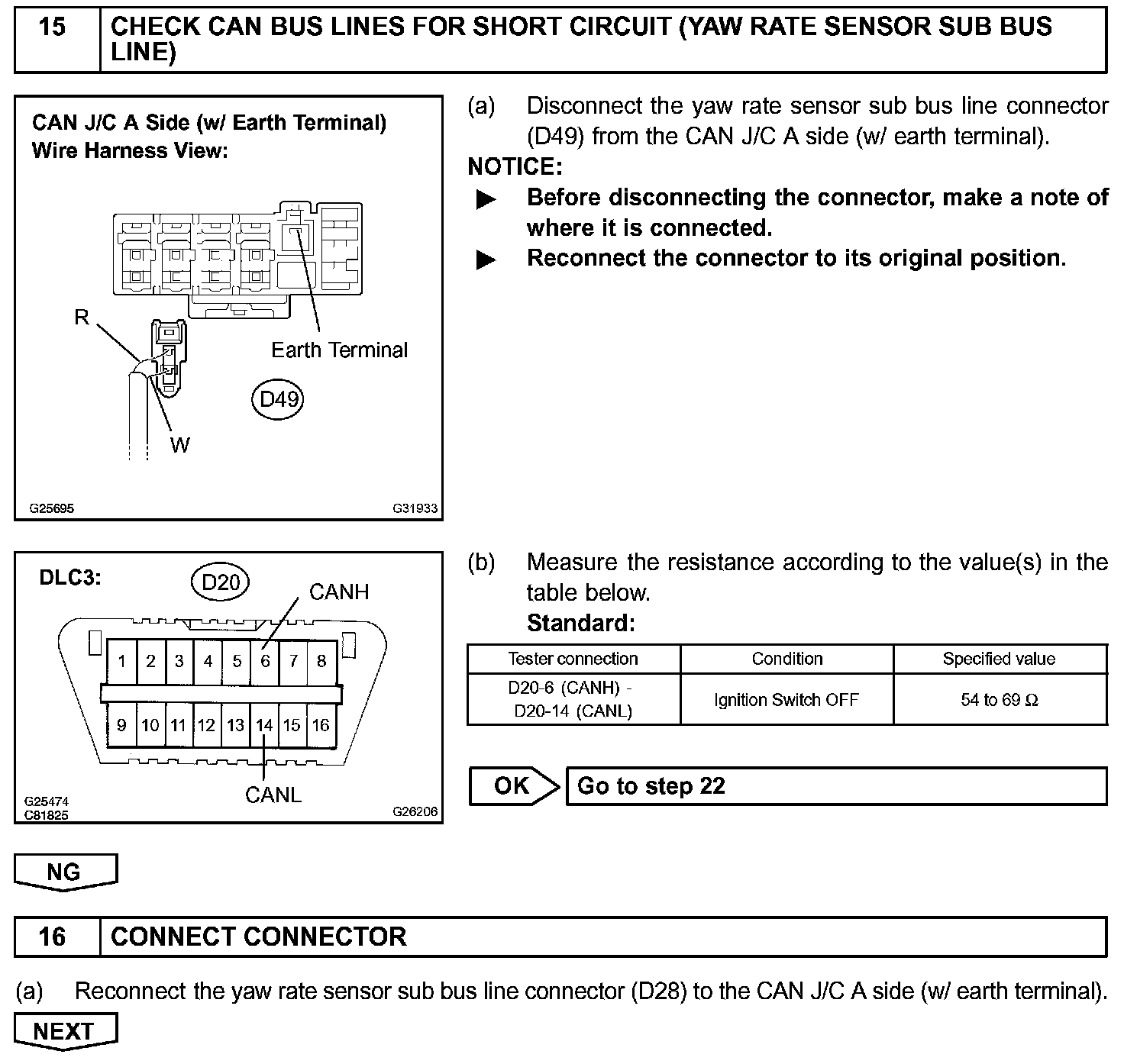 15 CHECK CAN BUS LINES FOR SHORT CIRCUIT (YAW RATE SENSOR SUB BUS LINE)

CAN J/C A Side (w/ Earth Terminal)
Wire Harness View:

R
Earth Terminal
D49
W

G25695 G31933

(a) Disconnect the yaw rate sensor sub bus line connector (D49) from the CAN J/C A side (w/ earth terminal).

NOTICE:

▶ Before disconnecting the connector, make a note of where it is connected.

▶ Reconnect the connector to its original position.

DLC3:
D20
CANH
1 2 3 4 5 6 7 8
9 10 11 12 13 14 15 16
CANL

G25474
C81825 G26206

(b) Measure the resistance according to the value(s) in the table below.

Standard:

| Tester connection | Condition | Specified value |
|---|---|---|
| D20-6 (CANH) - D20-14 (CANL) | Ignition Switch OFF | 54 to 69 Ω |

OK Go to step 22

NG

16 CONNECT CONNECTOR

(a) Reconnect the yaw rate sensor sub bus line connector (D28) to the CAN J/C A side (w/ earth terminal).

NEXT