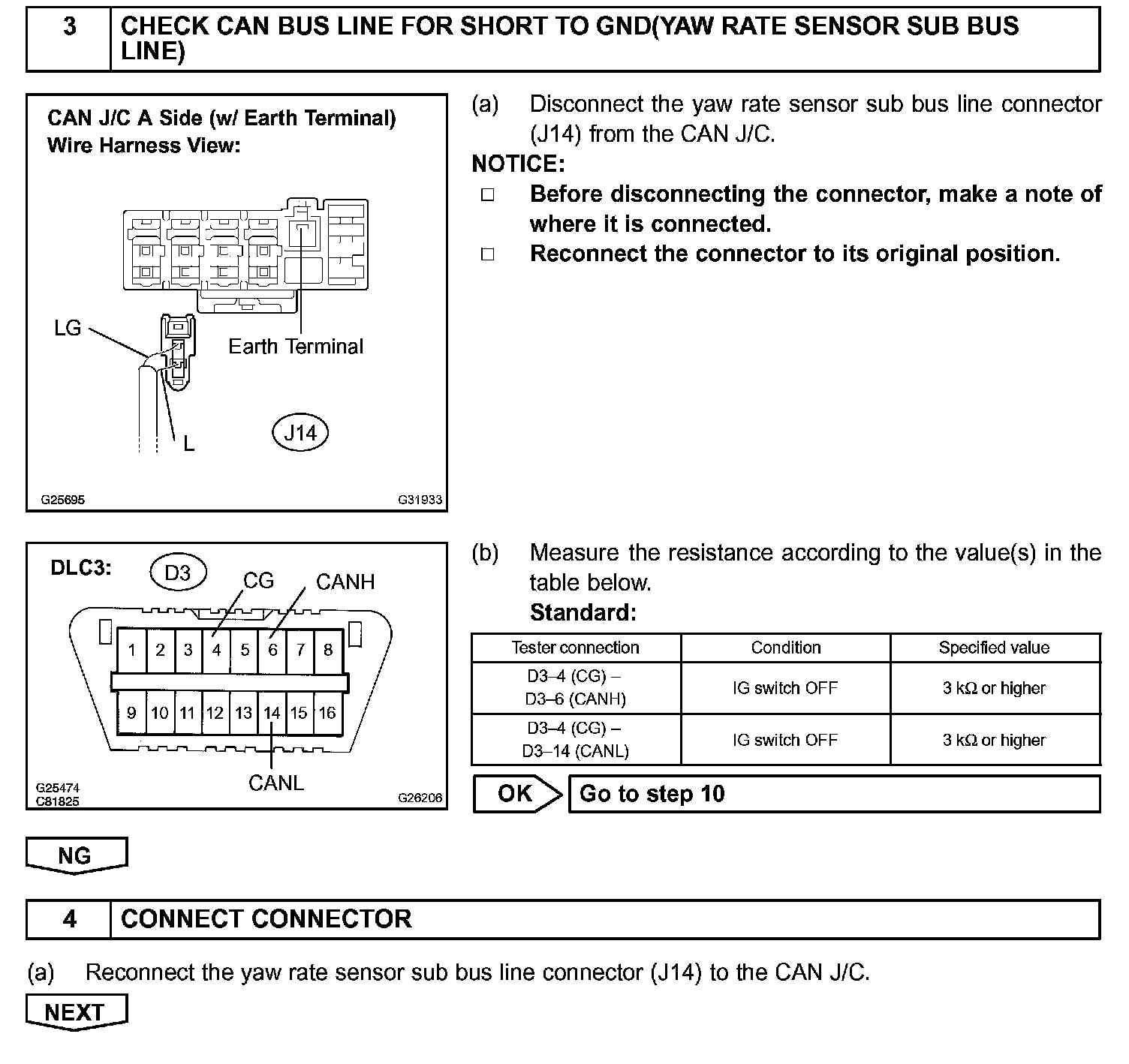 3 CHECK CAN BUS LINE FOR SHORT TO GND(YAW RATE SENSOR SUB BUS LINE)

CAN J/C A Side (w/ Earth Terminal)
Wire Harness View:

LG
Earth Terminal
L
J14

G25695 G31933

(a) Disconnect the yaw rate sensor sub bus line connector (J14) from the CAN J/C.

NOTICE:
□ Before disconnecting the connector, make a note of where it is connected.
□ Reconnect the connector to its original position.

DLC3: D3 CG CANH

1 2 3 4 5 6 7 8
9 10 11 12 13 14 15 16

CANL

G25474
C81825 G26206

(b) Measure the resistance according to the value(s) in the table below.
Standard:

| Tester connection | Condition | Specified value |
|---|---|---|
| D3–4 (CG) – D3–6 (CANH) | IG switch OFF | 3 kΩ or higher |
| D3–4 (CG) – D3–14 (CANL) | IG switch OFF | 3 kΩ or higher |

OK Go to step 10

NG

4 CONNECT CONNECTOR

(a) Reconnect the yaw rate sensor sub bus line connector (J14) to the CAN J/C.

NEXT