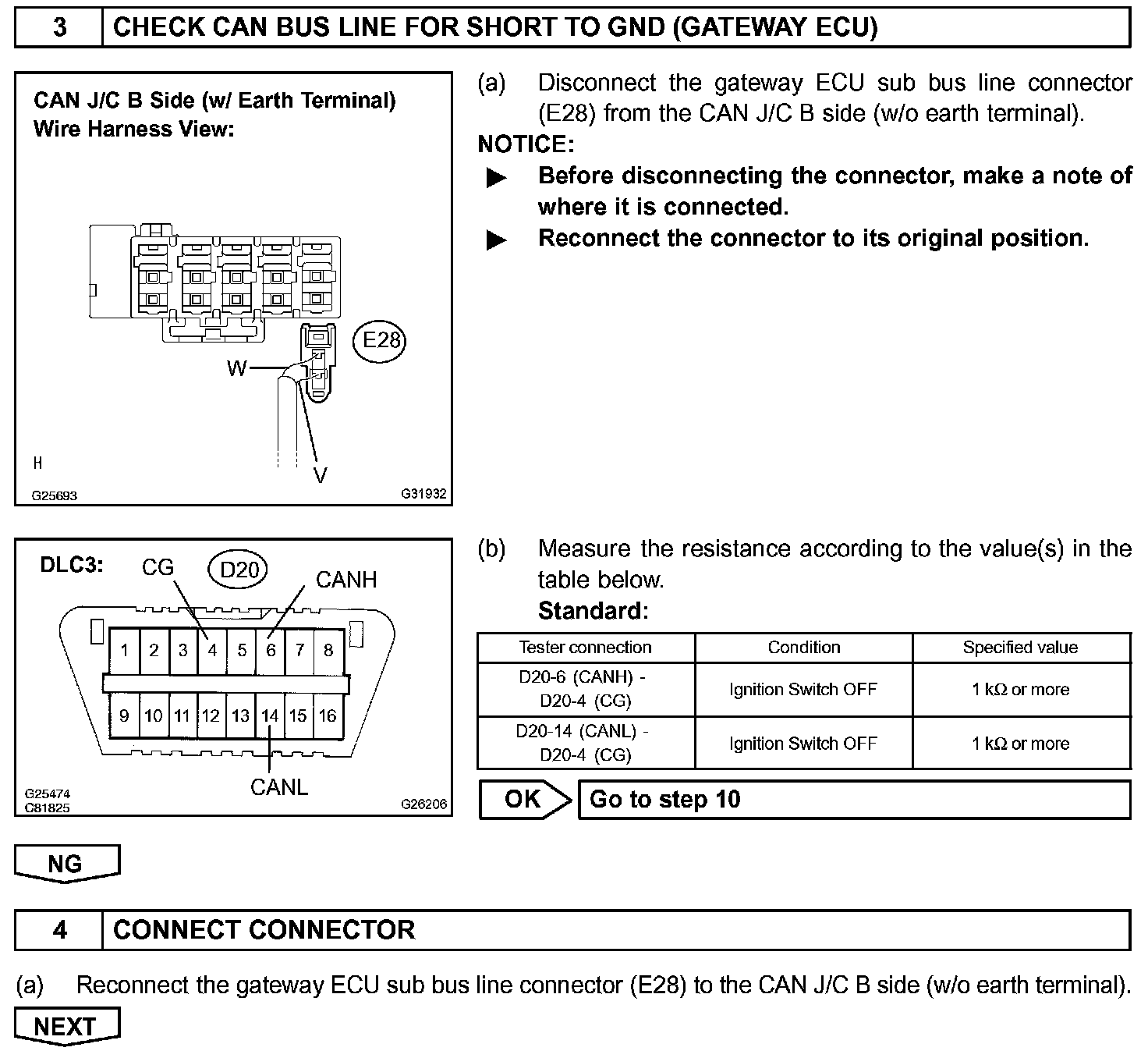 3 CHECK CAN BUS LINE FOR SHORT TO GND (GATEWAY ECU)

CAN J/C B Side (w/ Earth Terminal)
Wire Harness View:

E28
W
V
H
G25693
G31932

(a) Disconnect the gateway ECU sub bus line connector (E28) from the CAN J/C B side (w/o earth terminal).

NOTICE:
▶ Before disconnecting the connector, make a note of where it is connected.
▶ Reconnect the connector to its original position.

DLC3: CG D20 CANH
1 2 3 4 5 6 7 8
9 10 11 12 13 14 15 16
CANL
G25474
C81825
G26206

(b) Measure the resistance according to the value(s) in the table below.
Standard:

| Tester connection | Condition | Specified value |
|---|---|---|
| D20-6 (CANH) - D20-4 (CG) | Ignition Switch OFF | 1 kΩ or more |
| D20-14 (CANL) - D20-4 (CG) | Ignition Switch OFF | 1 kΩ or more |

OK Go to step 10

NG

4 CONNECT CONNECTOR

(a) Reconnect the gateway ECU sub bus line connector (E28) to the CAN J/C B side (w/o earth terminal).

NEXT