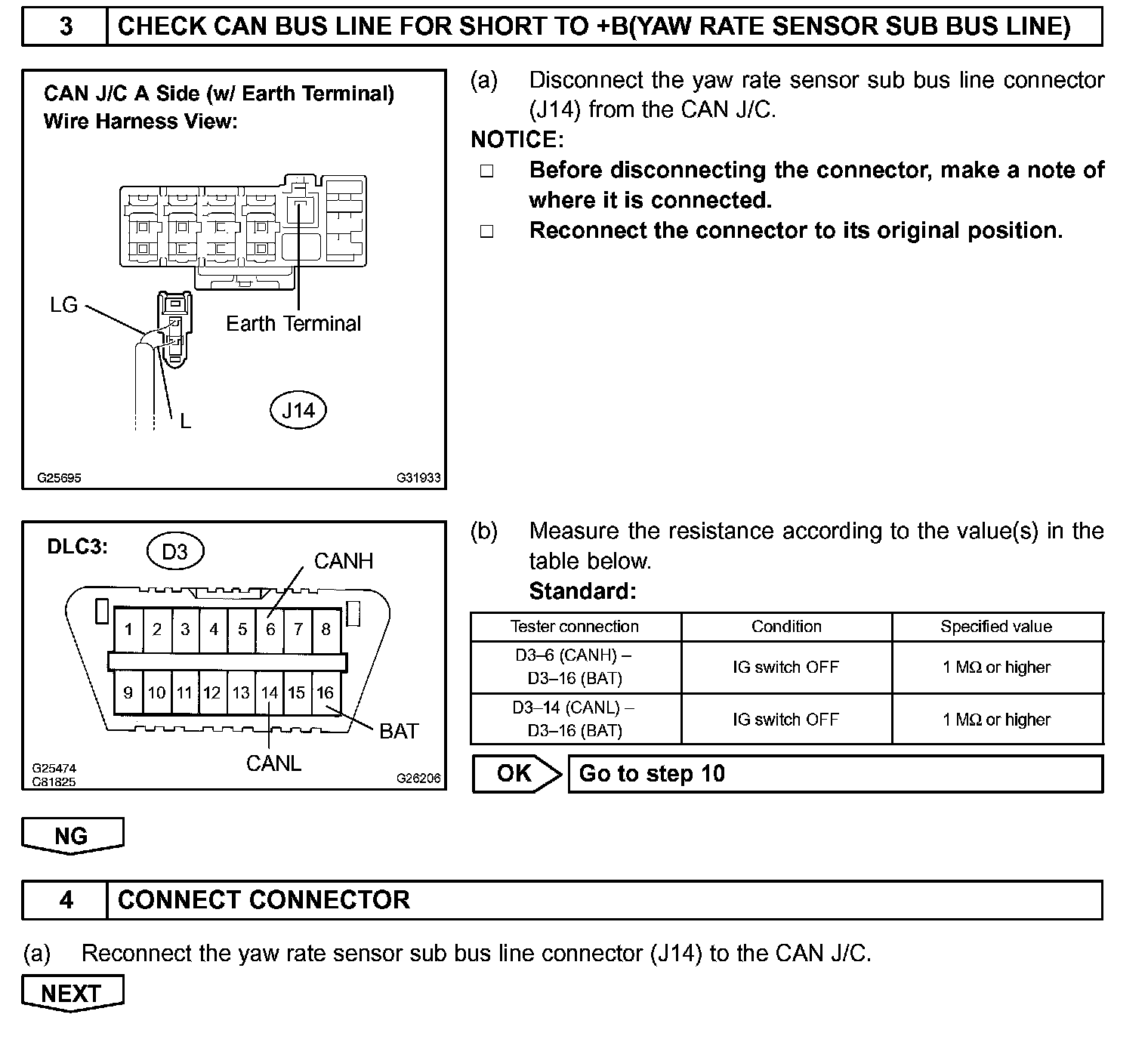 3 CHECK CAN BUS LINE FOR SHORT TO +B(YAW RATE SENSOR SUB BUS LINE)

CAN J/C A Side (w/ Earth Terminal)
Wire Harness View:

LG

Earth Terminal

L

J14

G25695

G31933

(a) Disconnect the yaw rate sensor sub bus line connector (J14) from the CAN J/C.

NOTICE:

□ Before disconnecting the connector, make a note of where it is connected.

□ Reconnect the connector to its original position.

DLC3:

D3

CANH

1 2 3 4 5 6 7 8

9 10 11 12 13 14 15 16

BAT

CANL

G25474
C81825

G26206

(b) Measure the resistance according to the value(s) in the table below.

Standard:

| Tester connection | Condition | Specified value |
|---|---|---|
| D3–6 (CANH) – D3–16 (BAT) | IG switch OFF | 1 MΩ or higher |
| D3–14 (CANL) – D3–16 (BAT) | IG switch OFF | 1 MΩ or higher |

OK Go to step 10

NG

4 CONNECT CONNECTOR

(a) Reconnect the yaw rate sensor sub bus line connector (J14) to the CAN J/C.

NEXT