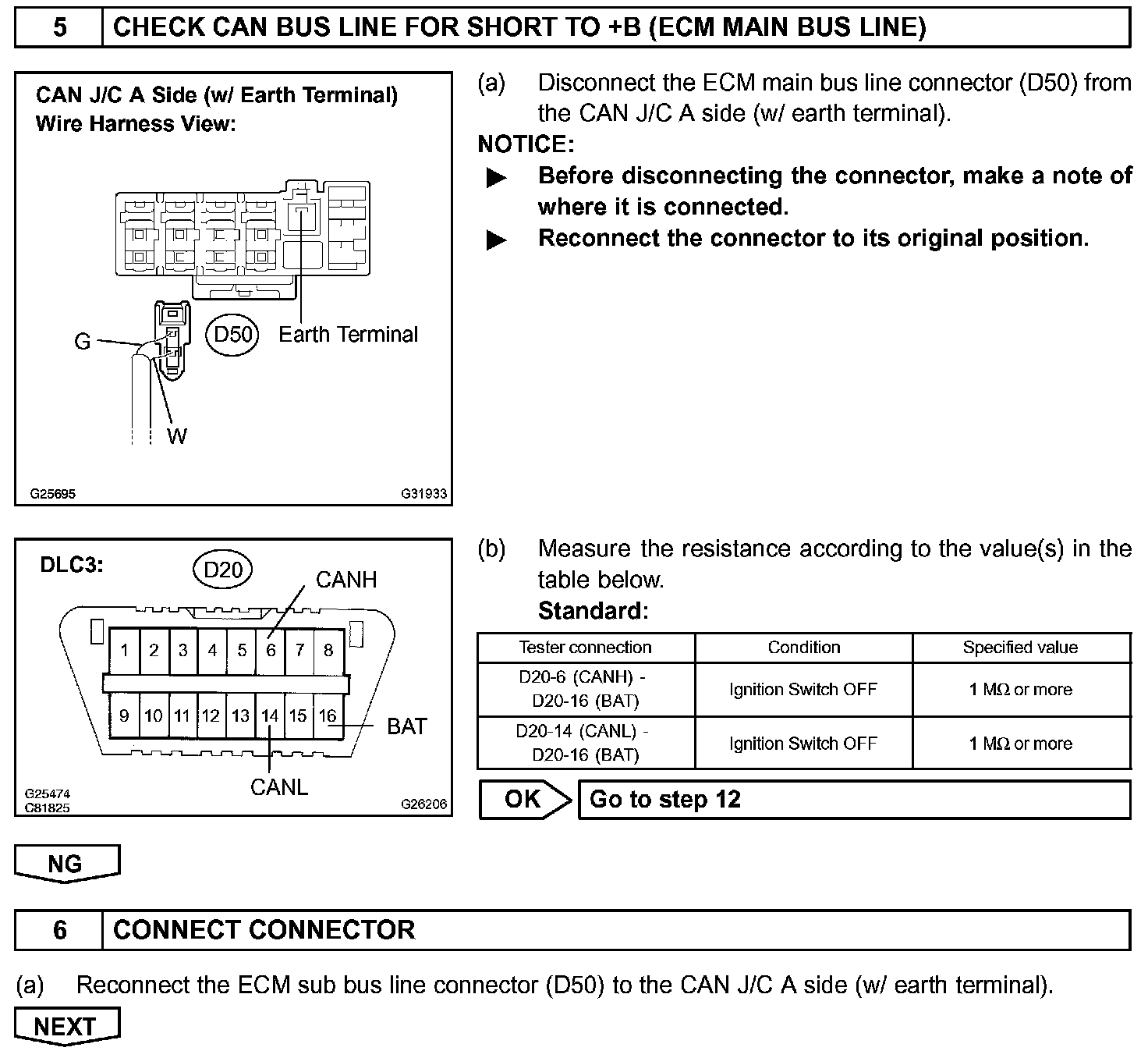 5 CHECK CAN BUS LINE FOR SHORT TO +B (ECM MAIN BUS LINE)

CAN J/C A Side (w/ Earth Terminal)
Wire Harness View:

G
D50
Earth Terminal
W

G25695
G31933

(a) Disconnect the ECM main bus line connector (D50) from the CAN J/C A side (w/ earth terminal).

NOTICE:

▶ Before disconnecting the connector, make a note of where it is connected.

▶ Reconnect the connector to its original position.

DLC3:
D20
CANH
1 2 3 4 5 6 7 8
9 10 11 12 13 14 15 16
BAT
CANL

G25474
C81825
G26206

(b) Measure the resistance according to the value(s) in the table below.

Standard:

| Tester connection | Condition | Specified value |
|---|---|---|
| D20-6 (CANH) - D20-16 (BAT) | Ignition Switch OFF | 1 MΩ or more |
| D20-14 (CANL) - D20-16 (BAT) | Ignition Switch OFF | 1 MΩ or more |

OK
Go to step 12

NG

6 CONNECT CONNECTOR

(a) Reconnect the ECM sub bus line connector (D50) to the CAN J/C A side (w/ earth terminal).

NEXT