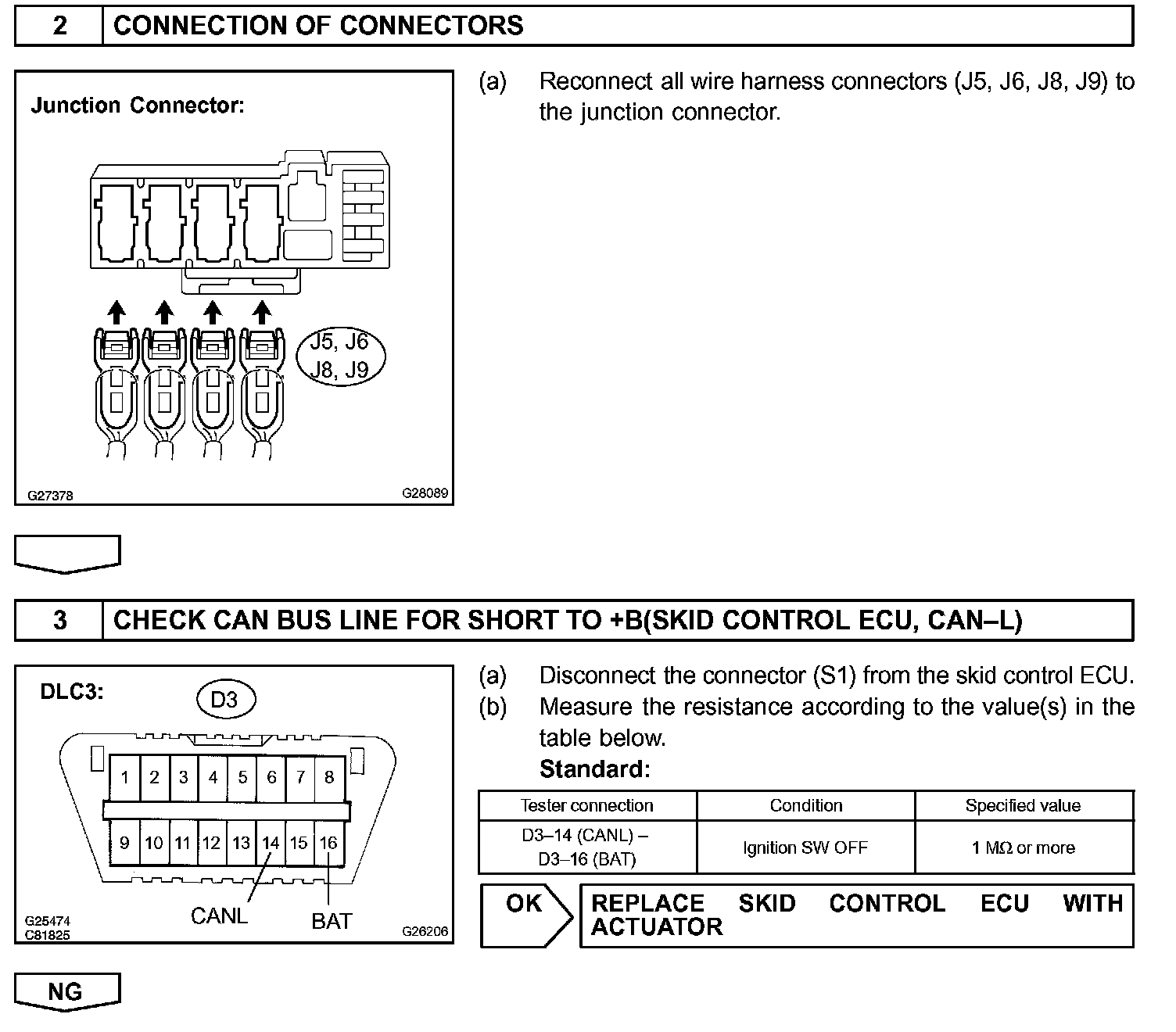 2 CONNECTION OF CONNECTORS

Junction Connector:

J5, J6
J8, J9

G27378 G28089

(a) Reconnect all wire harness connectors (J5, J6, J8, J9) to the junction connector.

3 CHECK CAN BUS LINE FOR SHORT TO +B(SKID CONTROL ECU, CAN–L)

DLC3:

D3

1 2 3 4 5 6 7 8
9 10 11 12 13 14 15 16

CANL BAT

G25474
C81825 G26206

(a) Disconnect the connector (S1) from the skid control ECU.
(b) Measure the resistance according to the value(s) in the table below.

Standard:

| Tester connection | Condition | Specified value |
|---|---|---|
| D3–14 (CANL) – D3–16 (BAT) | Ignition SW OFF | 1 MΩ or more |

OK REPLACE SKID CONTROL ECU WITH ACTUATOR

NG