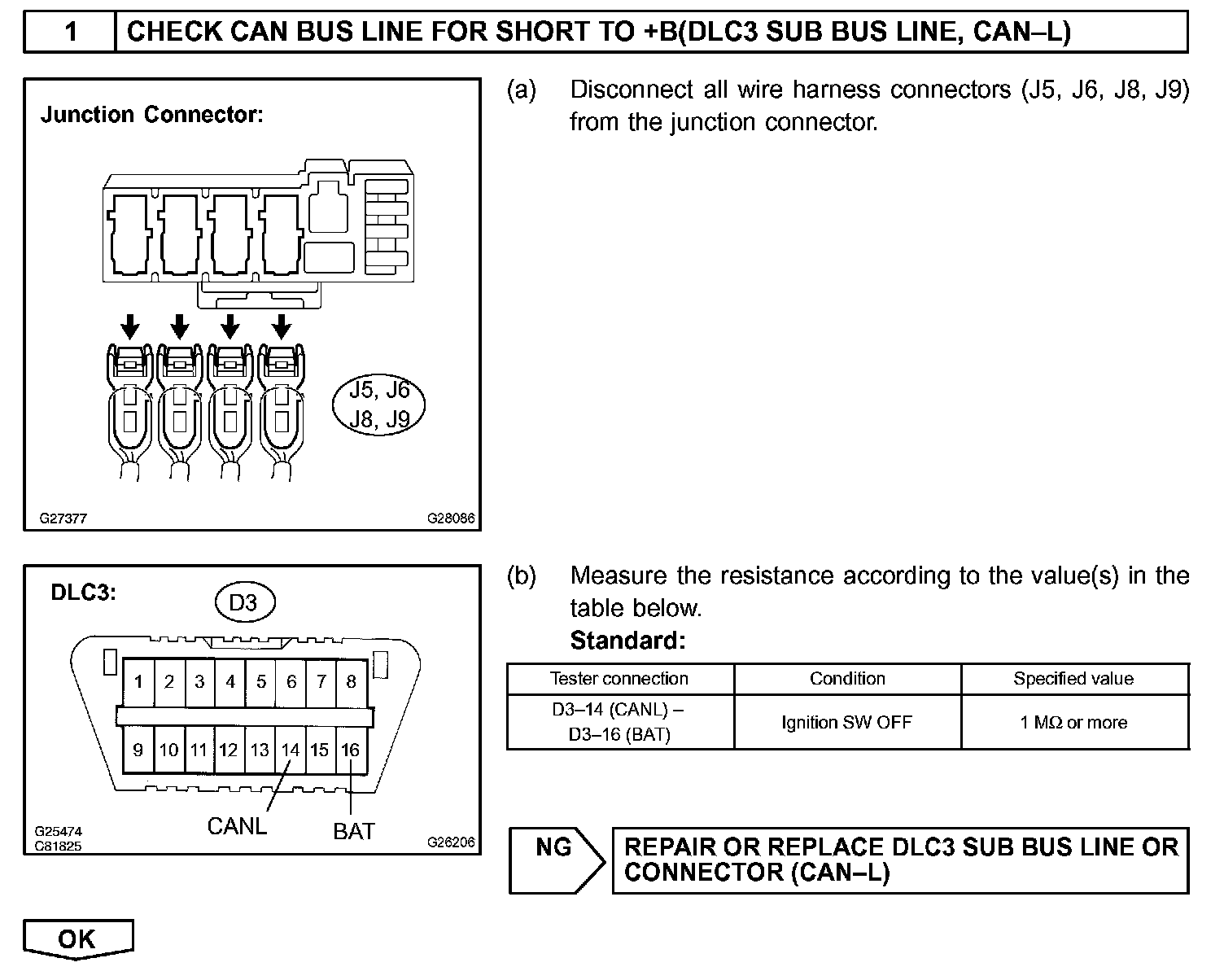 1 CHECK CAN BUS LINE FOR SHORT TO +B(DLC3 SUB BUS LINE, CAN–L)

Junction Connector:

J5, J6
J8, J9

G27377 G28086

(a) Disconnect all wire harness connectors (J5, J6, J8, J9) from the junction connector.

DLC3:

D3

1 2 3 4 5 6 7 8
9 10 11 12 13 14 15 16

CANL BAT

G25474
C81825 G26206

(b) Measure the resistance according to the value(s) in the table below.

Standard:

| Tester connection | Condition | Specified value |
|---|---|---|
| D3–14 (CANL) – D3–16 (BAT) | Ignition SW OFF | 1 MΩ or more |

NG REPAIR OR REPLACE DLC3 SUB BUS LINE OR CONNECTOR (CAN–L)

OK