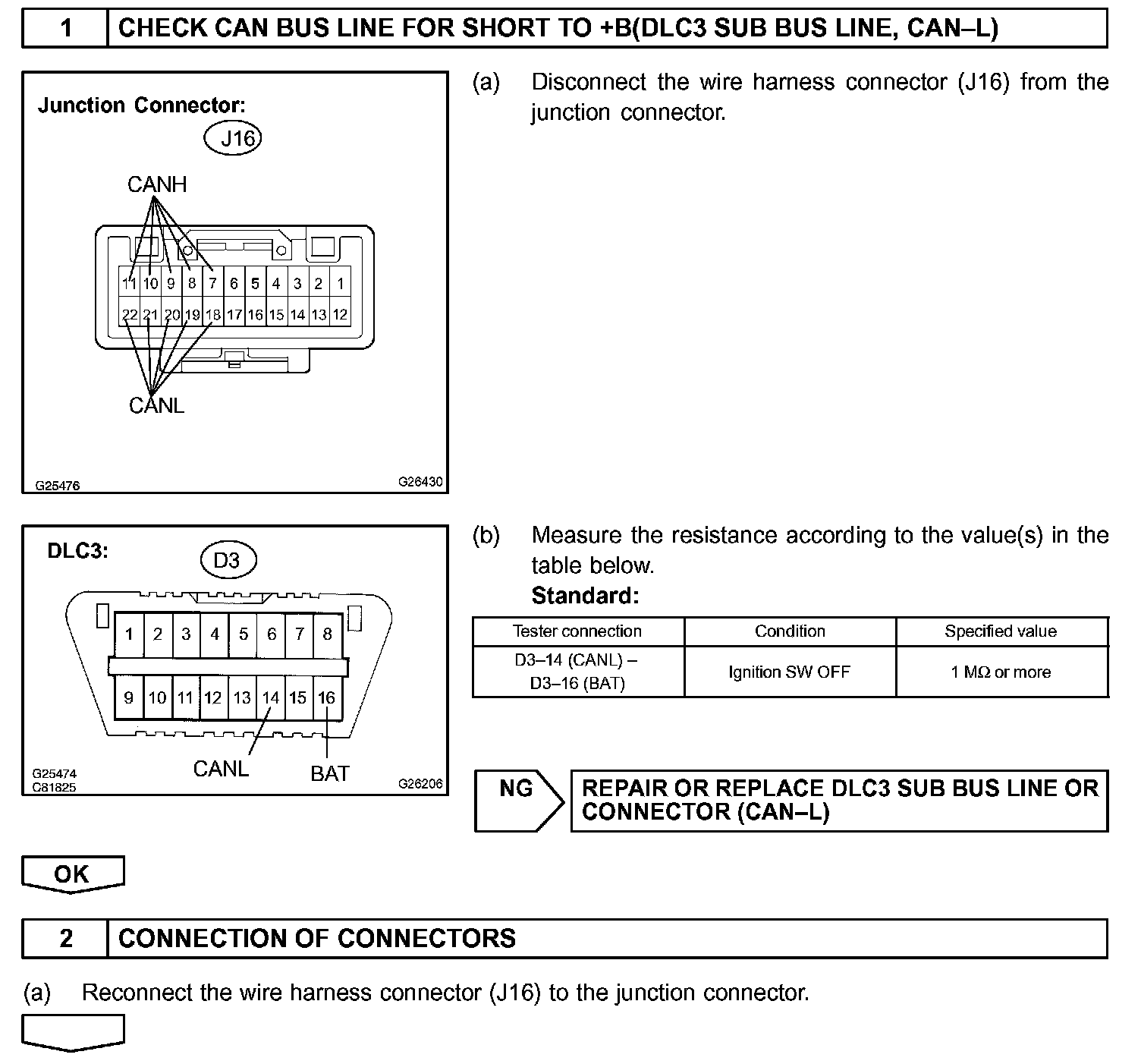 1 CHECK CAN BUS LINE FOR SHORT TO +B(DLC3 SUB BUS LINE, CAN–L)

Junction Connector:

J16

CANH

11 10 9 8 7 6 5 4 3 2 1

22 21 20 19 18 17 16 15 14 13 12

CANL

G25476 G26430

(a) Disconnect the wire harness connector (J16) from the junction connector.

DLC3:

D3

1 2 3 4 5 6 7 8

9 10 11 12 13 14 15 16

CANL BAT

G25474
C81825 G26206

(b) Measure the resistance according to the value(s) in the table below.

Standard:

| Tester connection | Condition | Specified value |
|---|---|---|
| D3–14 (CANL) – D3–16 (BAT) | Ignition SW OFF | 1 MΩ or more |

NG REPAIR OR REPLACE DLC3 SUB BUS LINE OR CONNECTOR (CAN–L)

OK

2 CONNECTION OF CONNECTORS

(a) Reconnect the wire harness connector (J16) to the junction connector.