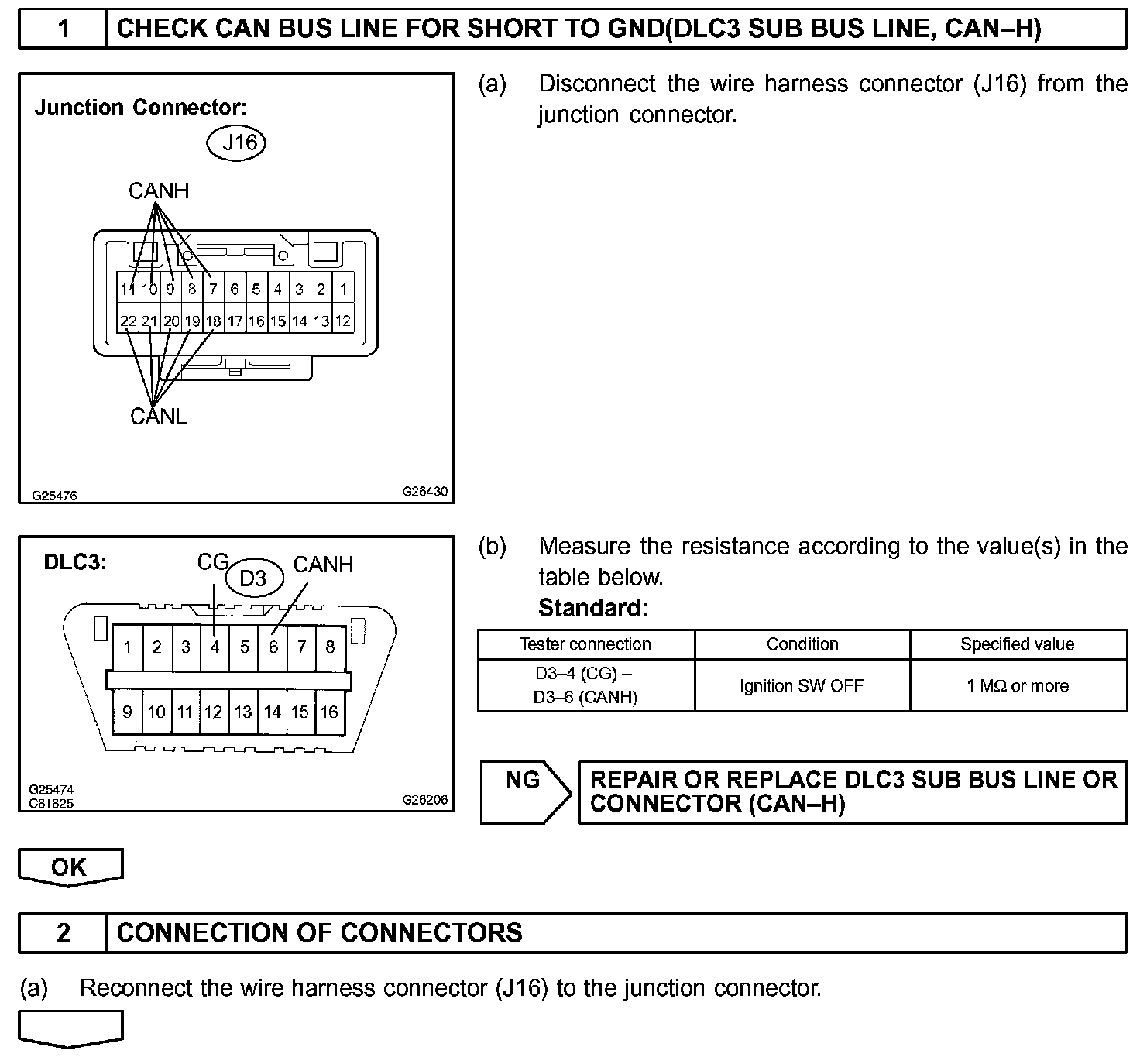 1 CHECK CAN BUS LINE FOR SHORT TO GND(DLC3 SUB BUS LINE, CAN–H)

Junction Connector:
J16
CANH
11 10 9 8 7 6 5 4 3 2 1
22 21 20 19 18 17 16 15 14 13 12
CANL
G25476 G26430

(a) Disconnect the wire harness connector (J16) from the junction connector.

DLC3:
CG D3 CANH
1 2 3 4 5 6 7 8
9 10 11 12 13 14 15 16
G25474
C81825 G26206

(b) Measure the resistance according to the value(s) in the table below.
Standard:

| Tester connection | Condition | Specified value |
|---|---|---|
| D3–4 (CG) – D3–6 (CANH) | Ignition SW OFF | 1 MΩ or more |

NG REPAIR OR REPLACE DLC3 SUB BUS LINE OR CONNECTOR (CAN–H)

OK

2 CONNECTION OF CONNECTORS

(a) Reconnect the wire harness connector (J16) to the junction connector.