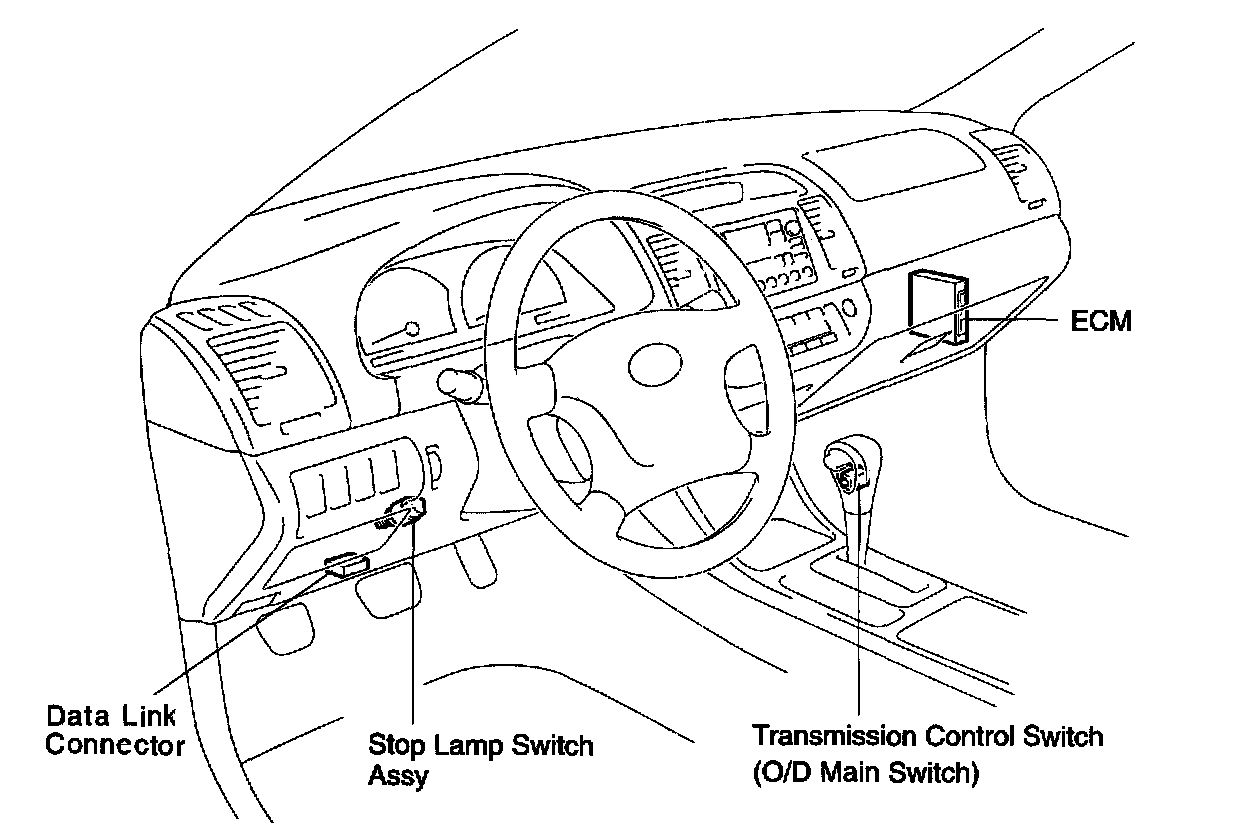 ECM

Data Link Connector

Stop Lamp Switch Assy

Transmission Control Switch (O/D Main Switch)