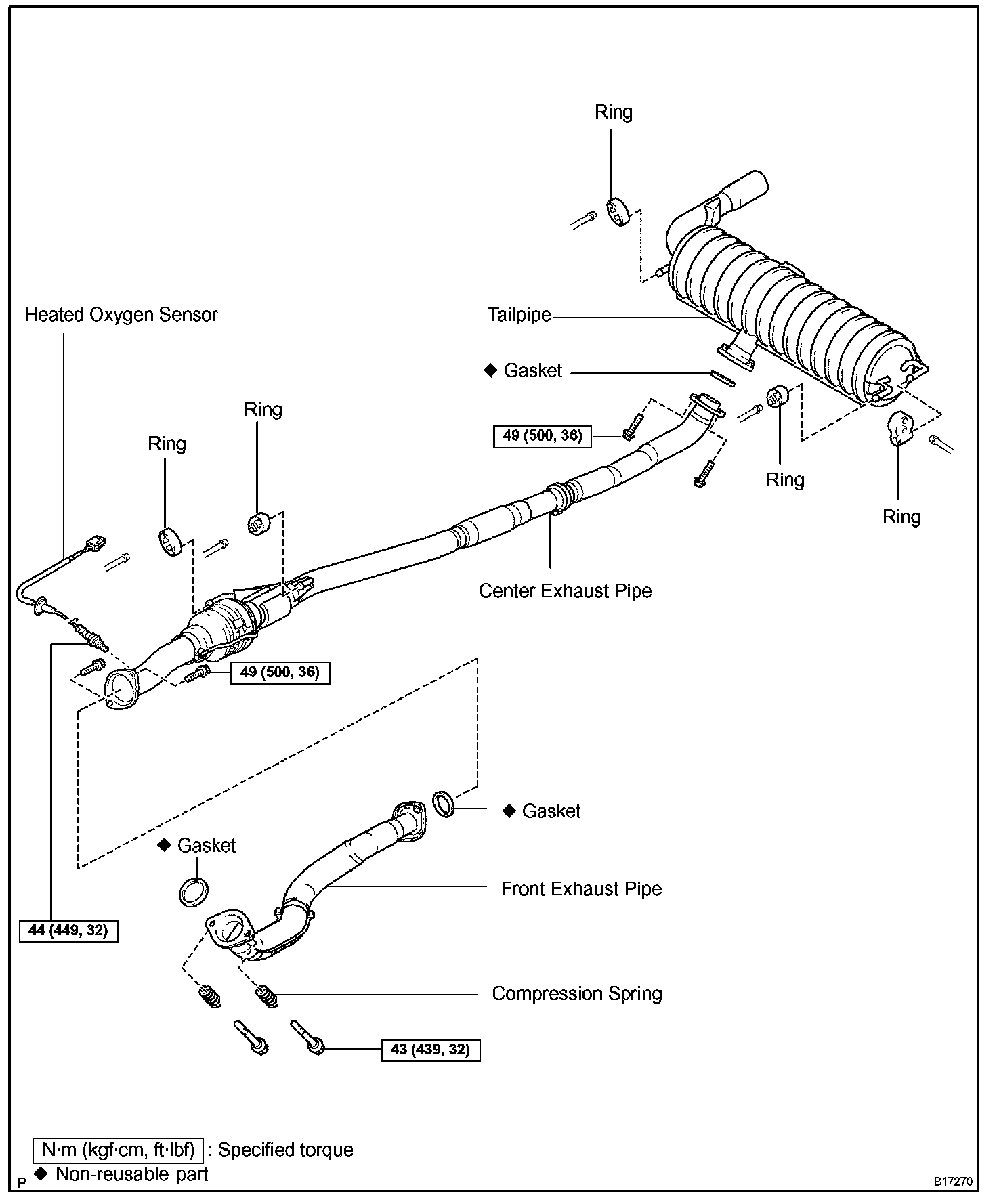 Ring

Heated Oxygen Sensor

Tailpipe

◆ Gasket

Ring

Ring

49 (500, 36)

Ring

Ring

Center Exhaust Pipe

49 (500, 36)

◆ Gasket

◆ Gasket

Front Exhaust Pipe

44 (449, 32)

Compression Spring

43 (439, 32)

N·m (kgf·cm, ft·lbf) : Specified torque
◆ Non-reusable part

P

B17270