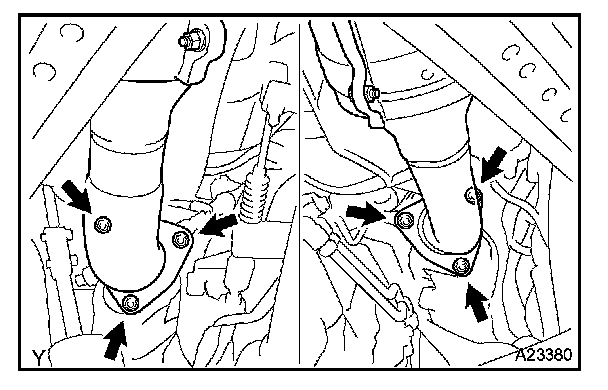 Y
A23380