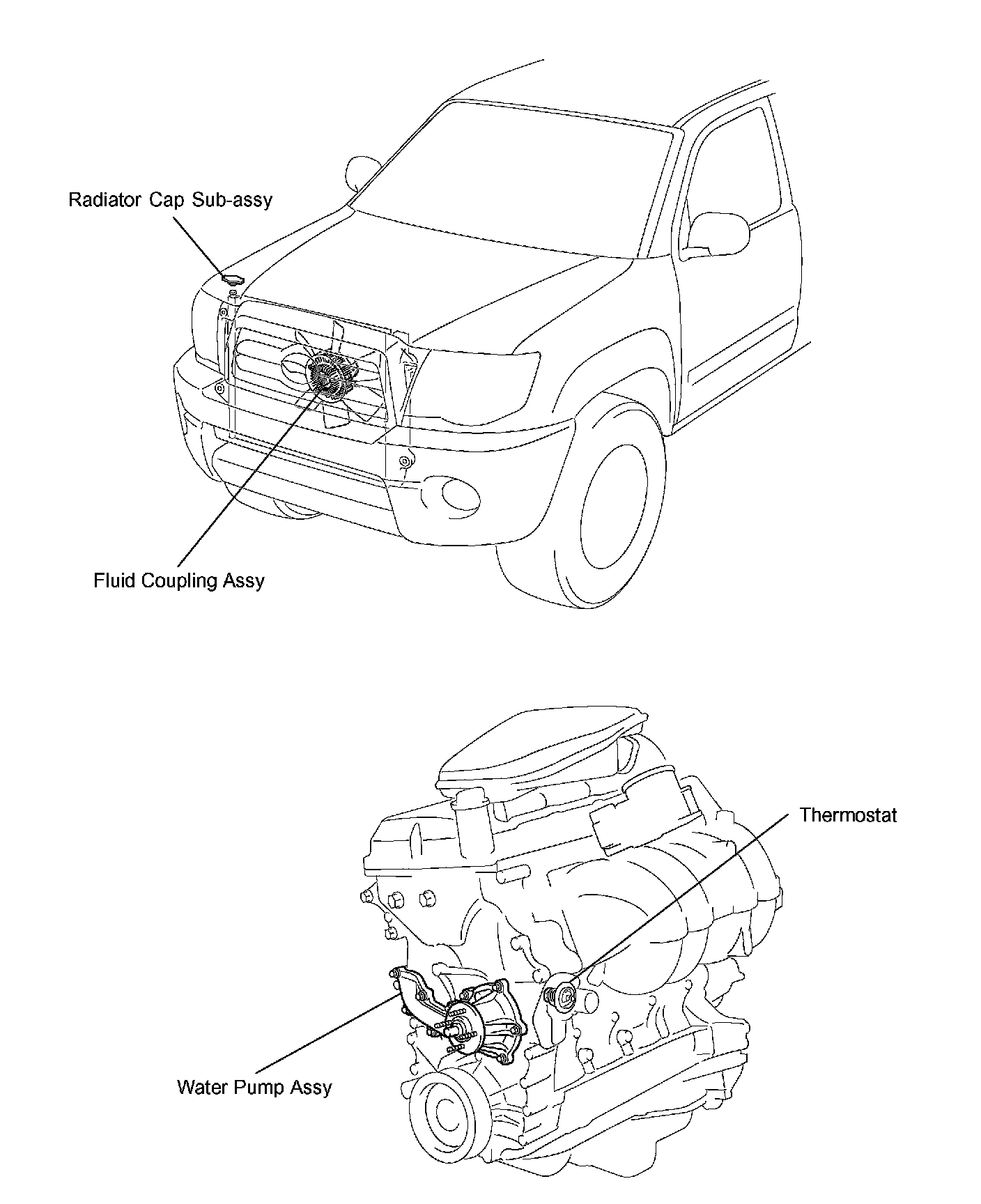 Radiator Cap Sub-assy

Fluid Coupling Assy

Thermostat

Water Pump Assy