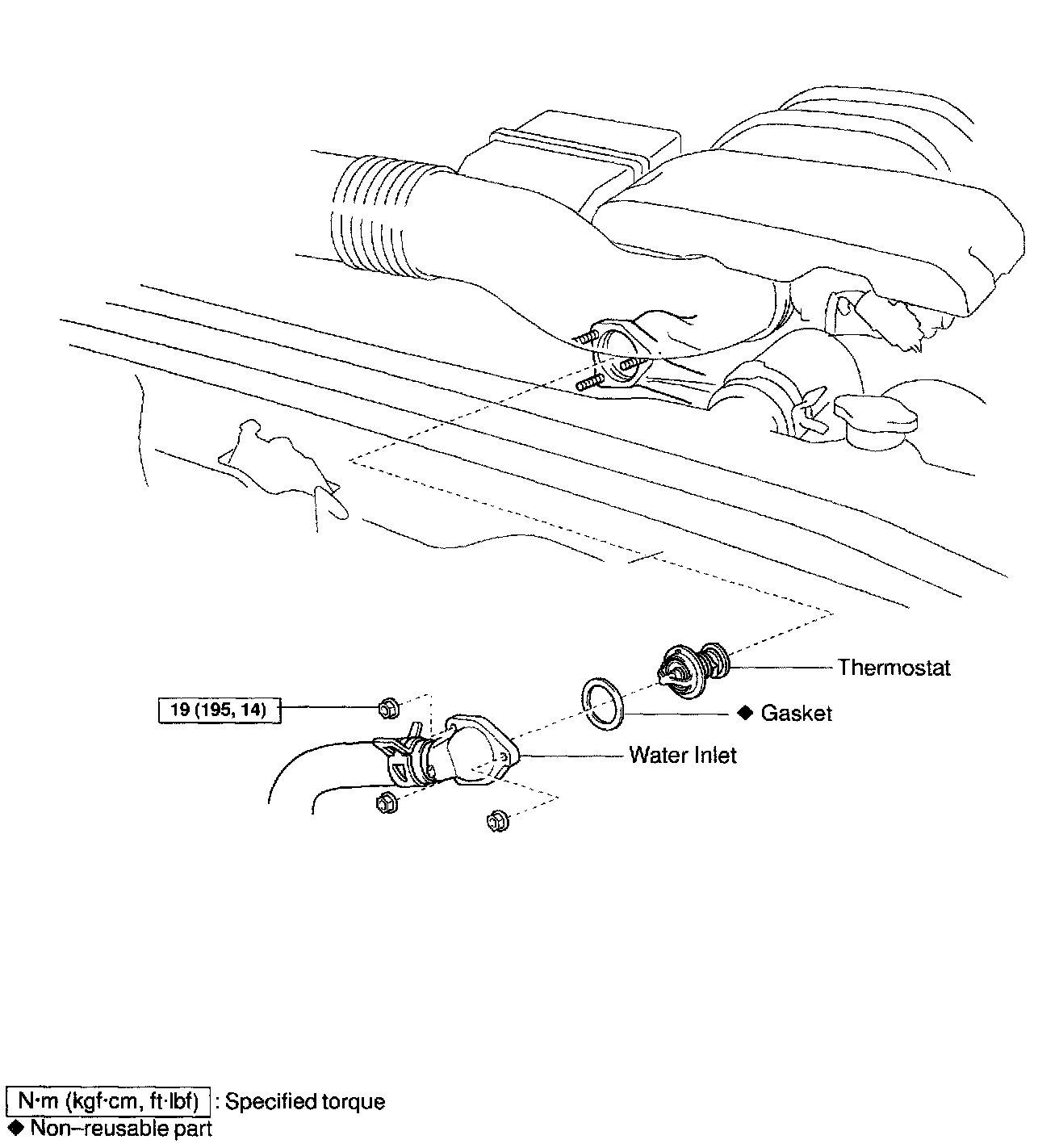 Thermostat

19 (195, 14)

◆ Gasket

Water Inlet

N·m (kgf·cm, ft·lbf) : Specified torque
◆ Non–reusable part