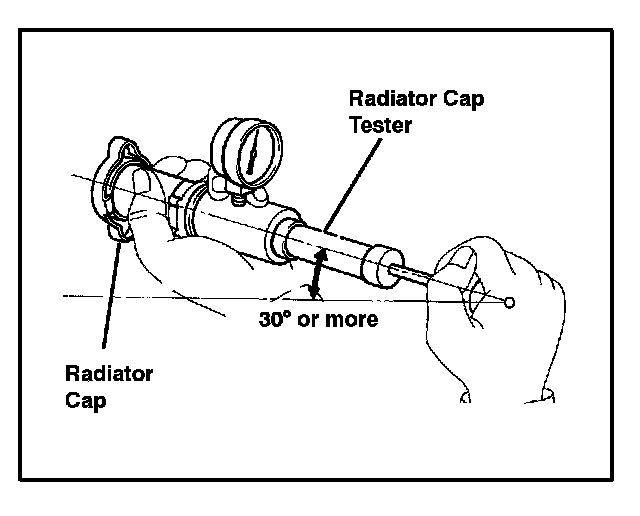 Radiator Cap Tester

30° or more

Radiator Cap