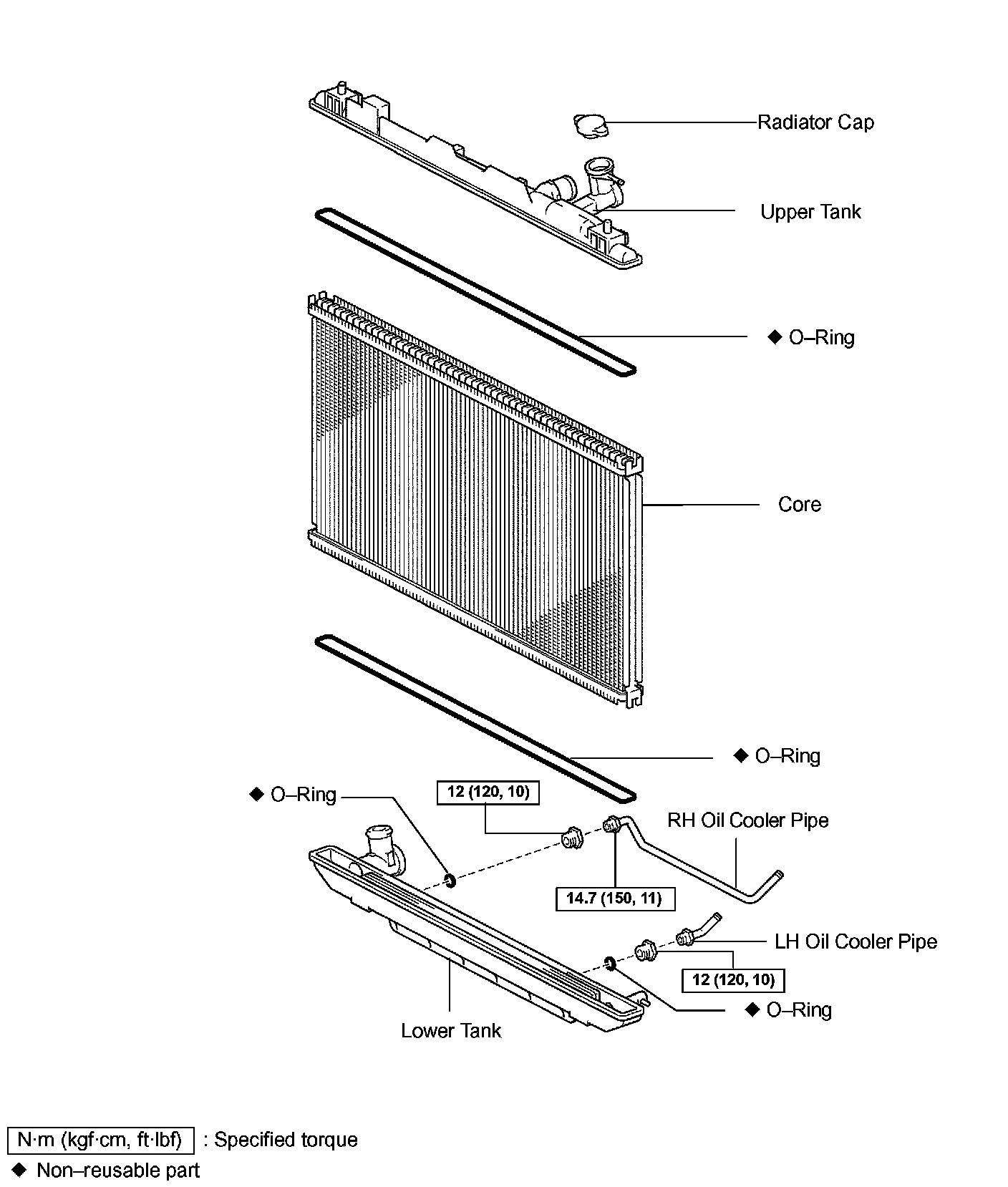 Radiator Cap

Upper Tank

◆ O–Ring

Core

◆ O–Ring

◆ O–Ring

12 (120, 10)

RH Oil Cooler Pipe

14.7 (150, 11)

LH Oil Cooler Pipe

12 (120, 10)

◆ O–Ring

Lower Tank

N·m (kgf·cm, ft·lbf) : Specified torque

◆ Non–reusable part