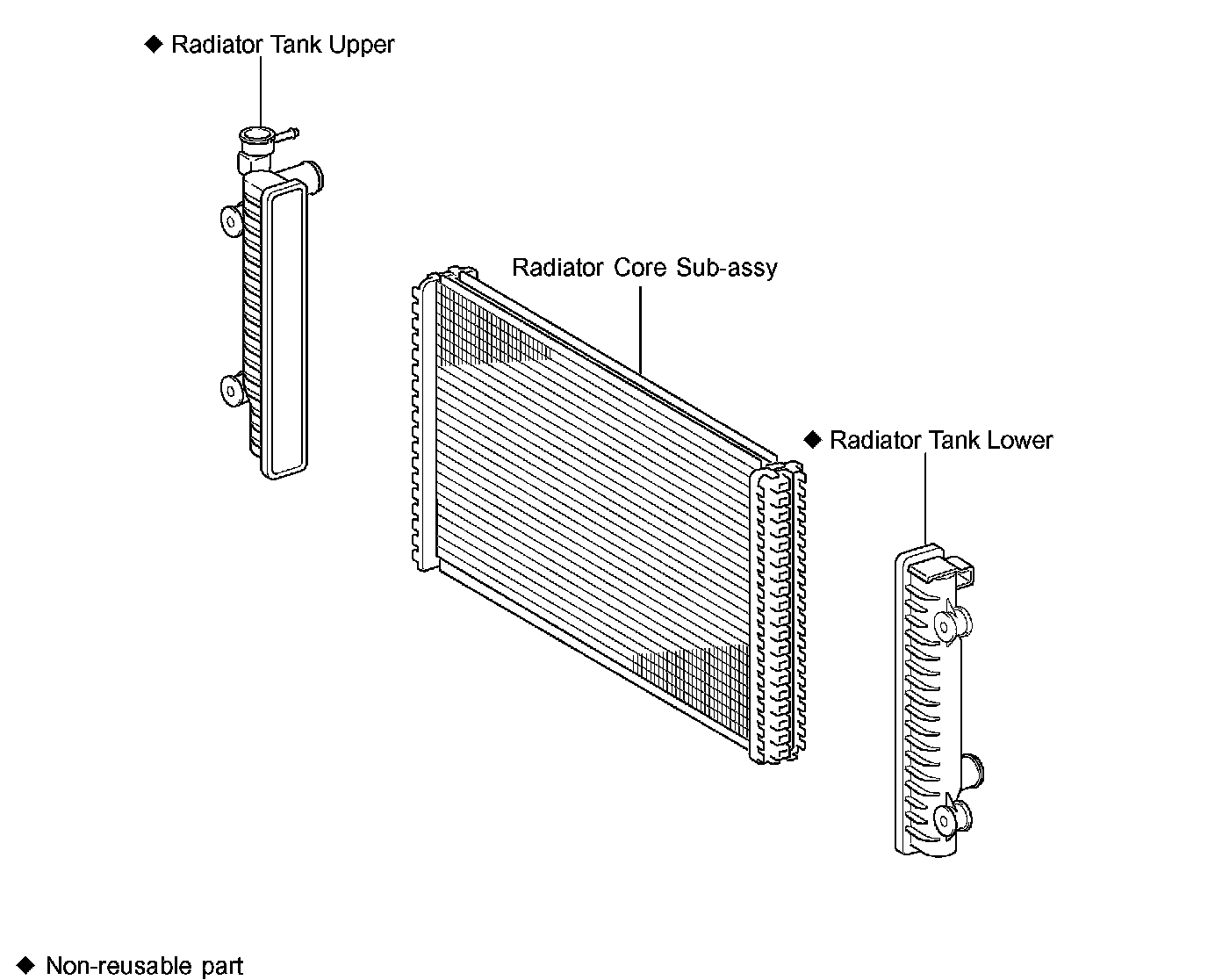 ◆ Radiator Tank Upper

Radiator Core Sub-assy

◆ Radiator Tank Lower

◆ Non-reusable part