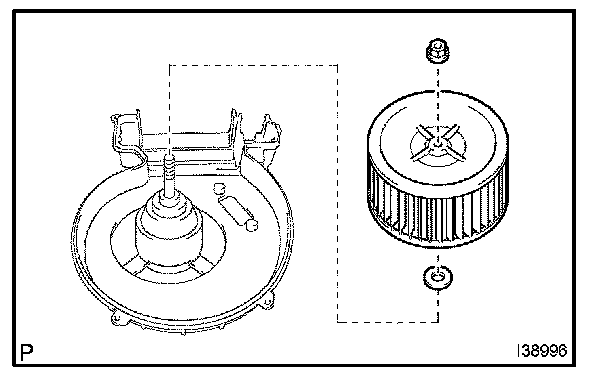 P

I38996