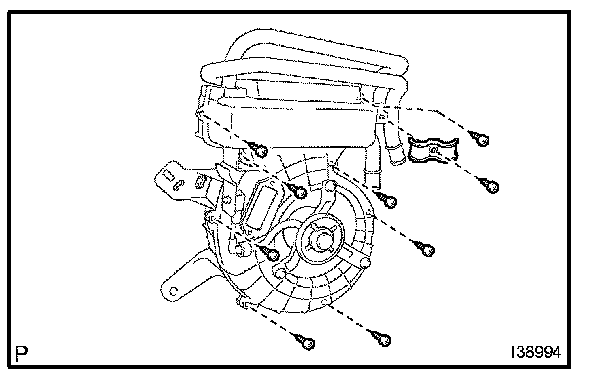 P

I38994