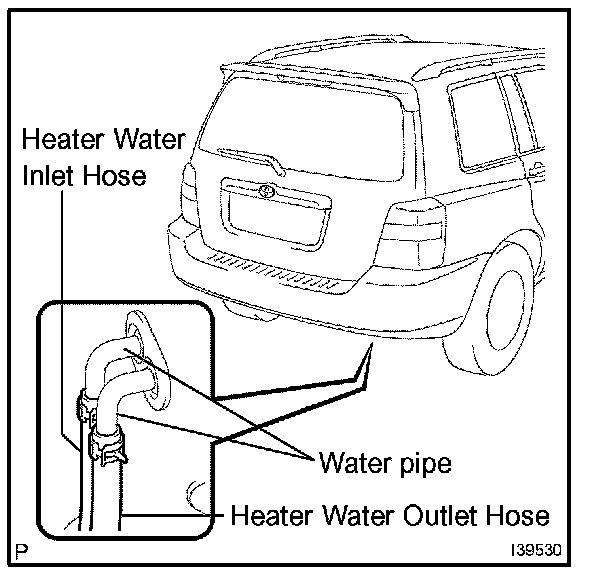 Heater Water Inlet Hose

Water pipe

Heater Water Outlet Hose

P

I39530