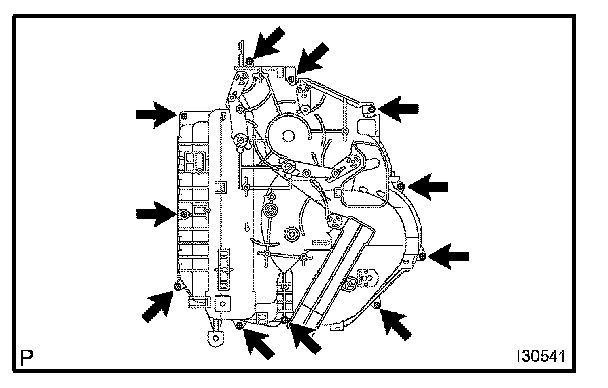 P

I30541