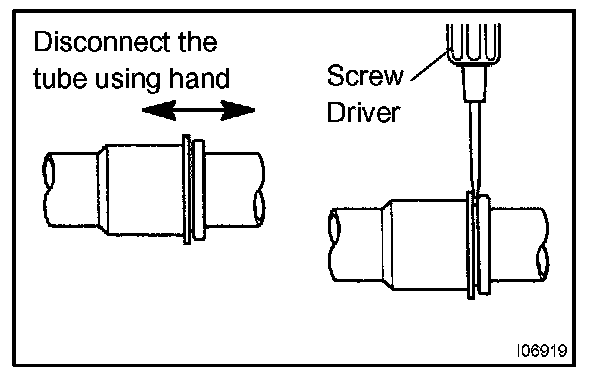 Disconnect the tube using hand

Screw Driver

I06919