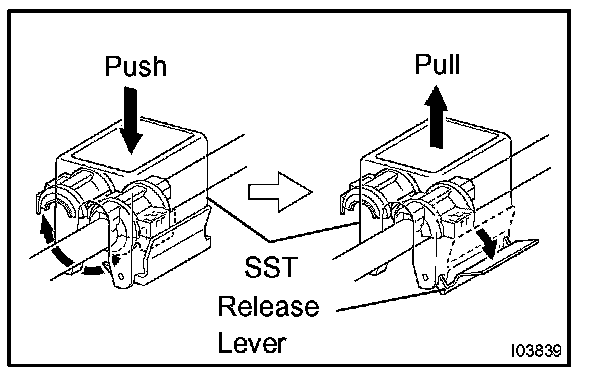 Push

Pull

SST

Release Lever

I03839