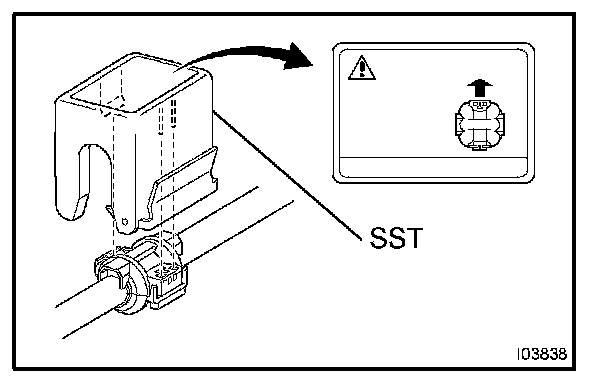 SST

I03838