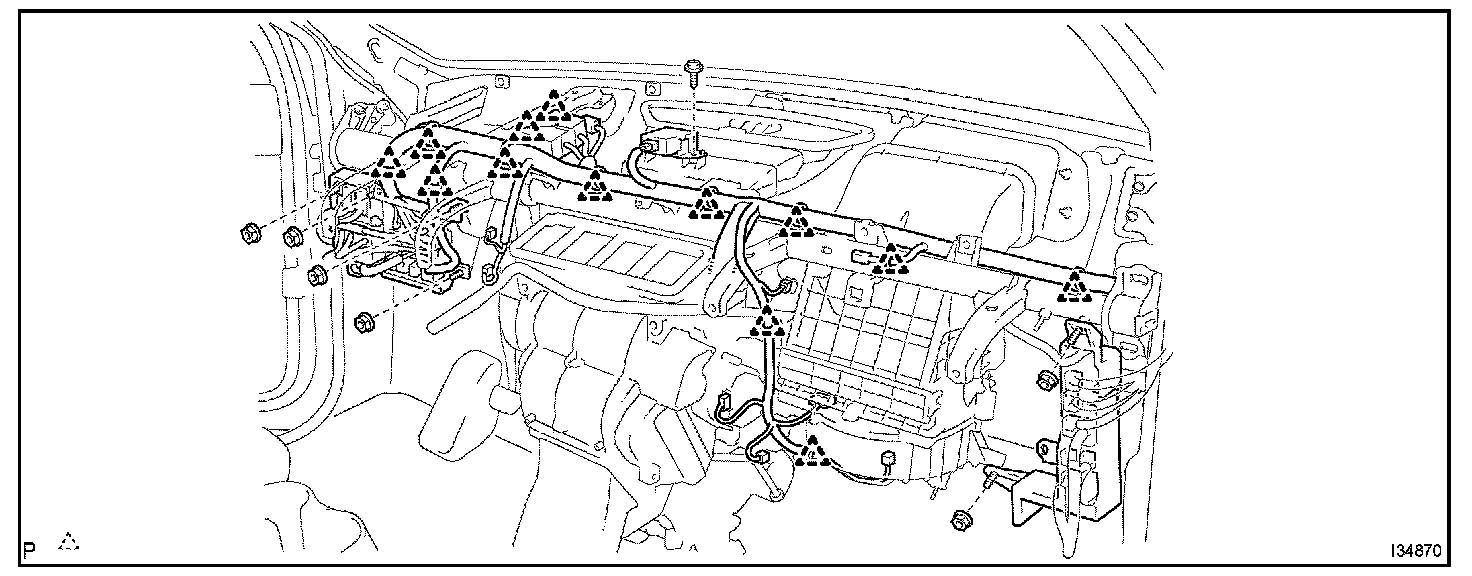 P
I34870