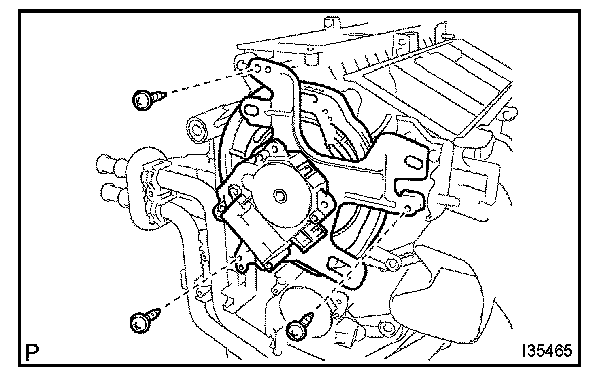 P

I35465