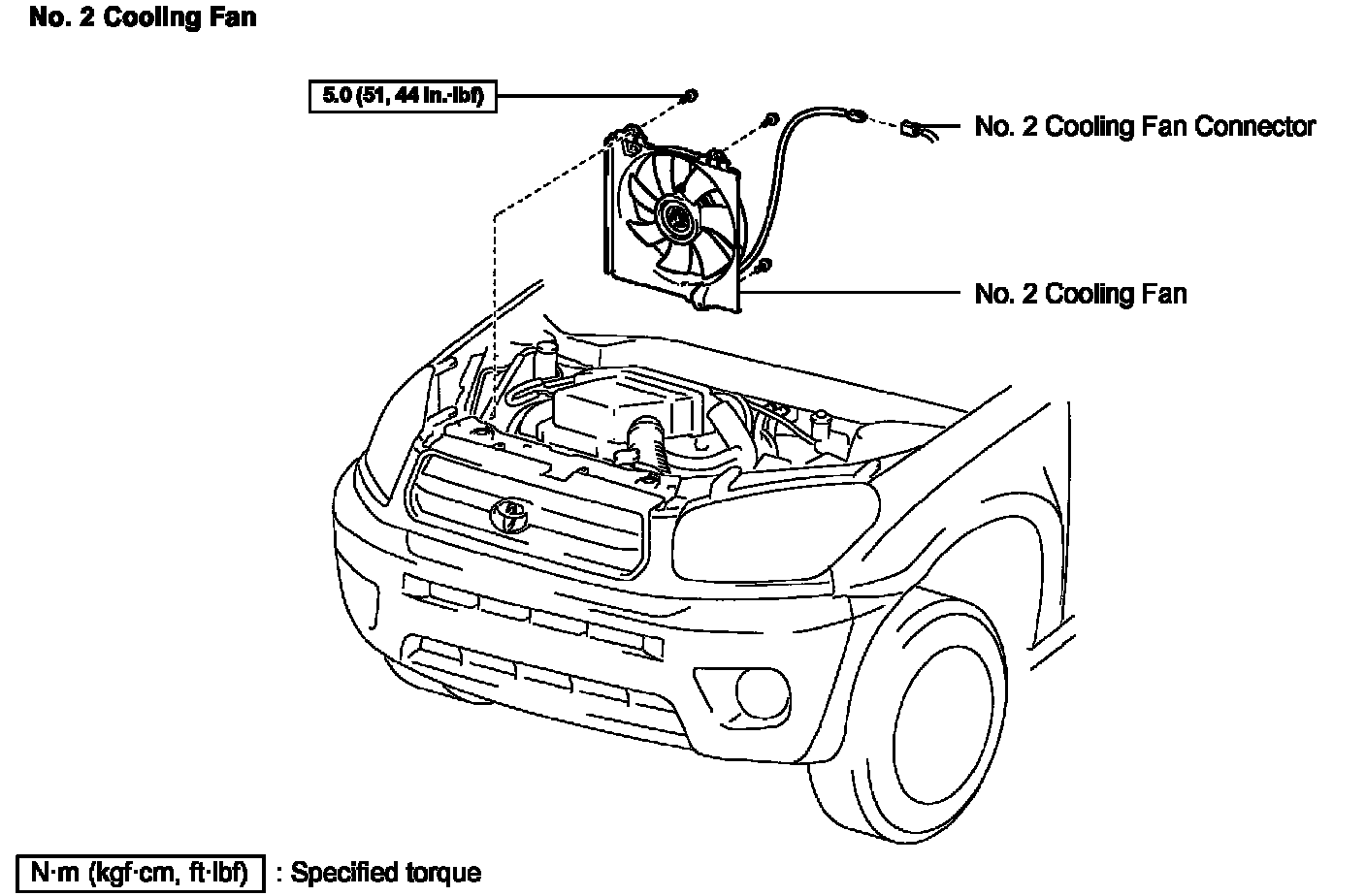 No. 2 Cooling Fan

5.0 (51, 44 in.·lbf)

No. 2 Cooling Fan Connector

No. 2 Cooling Fan

N·m (kgf·cm, ft·lbf) : Specified torque