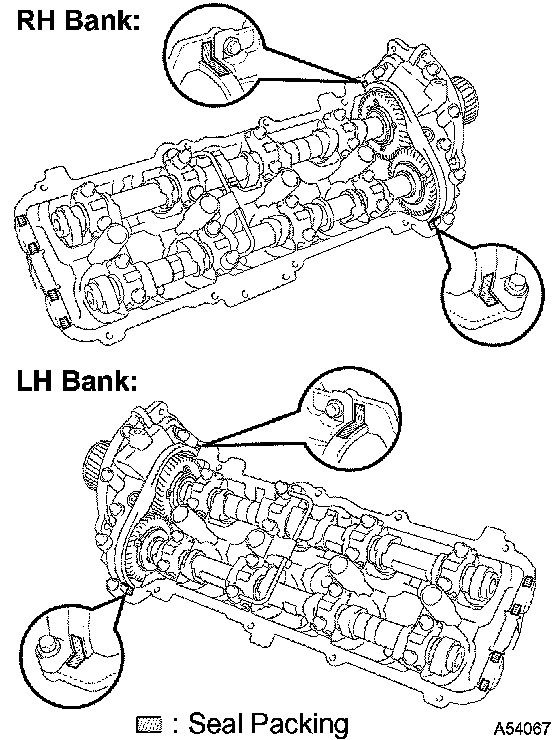 RH Bank:

LH Bank:

: Seal Packing

A54067