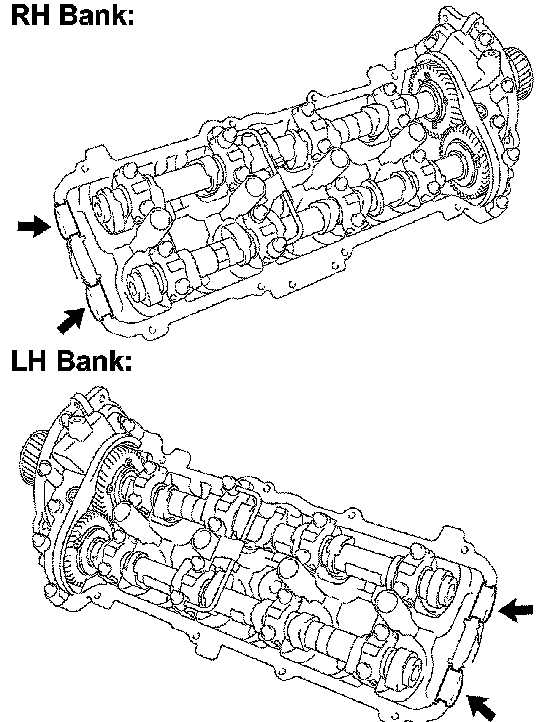 RH Bank:

LH Bank: