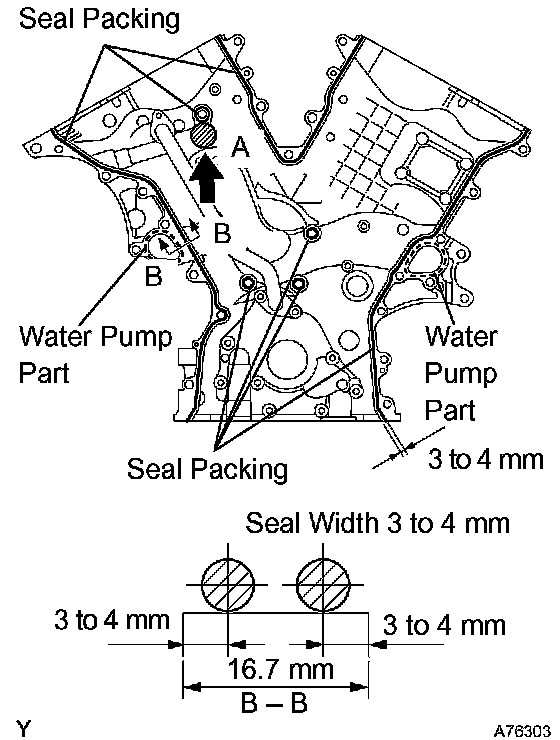 Seal Packing

A

B

B

Water Pump Part

Water Pump Part

Seal Packing

3 to 4 mm

Seal Width 3 to 4 mm

3 to 4 mm

3 to 4 mm

16.7 mm

B – B

Y

A76303