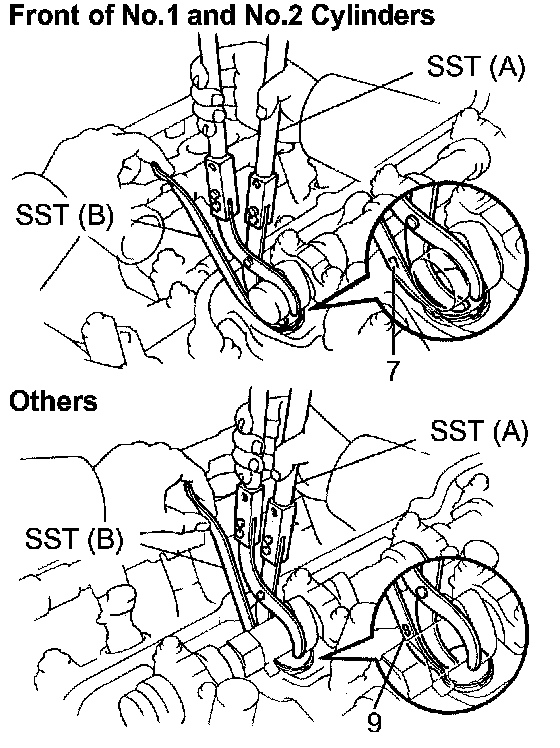 Front of No.1 and No.2 Cylinders

SST (A)

SST (B)

7

Others

SST (A)

SST (B)

9