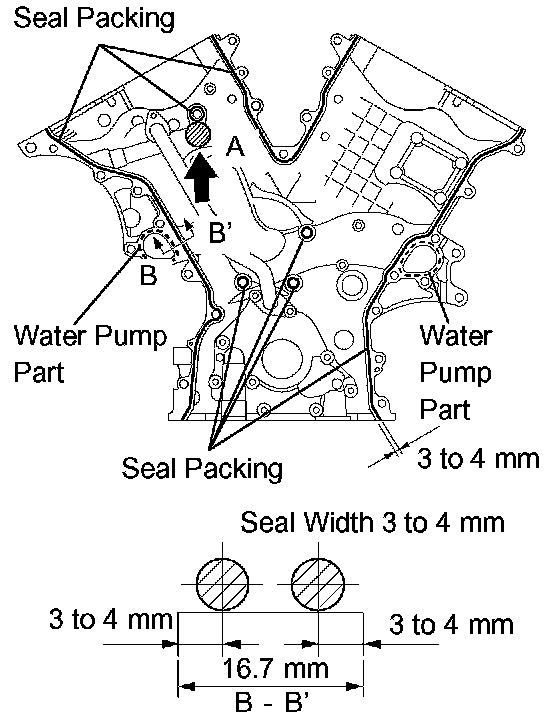 Seal Packing

A

B'

B

Water Pump Part

Water Pump Part

Seal Packing

3 to 4 mm

Seal Width 3 to 4 mm

3 to 4 mm

3 to 4 mm

16.7 mm

B - B'