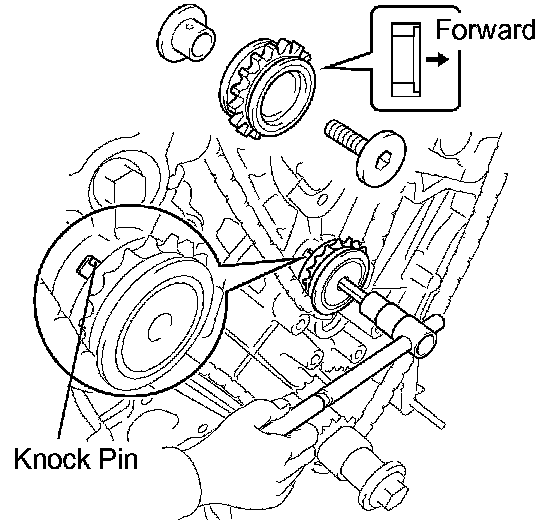 Forward

Knock Pin