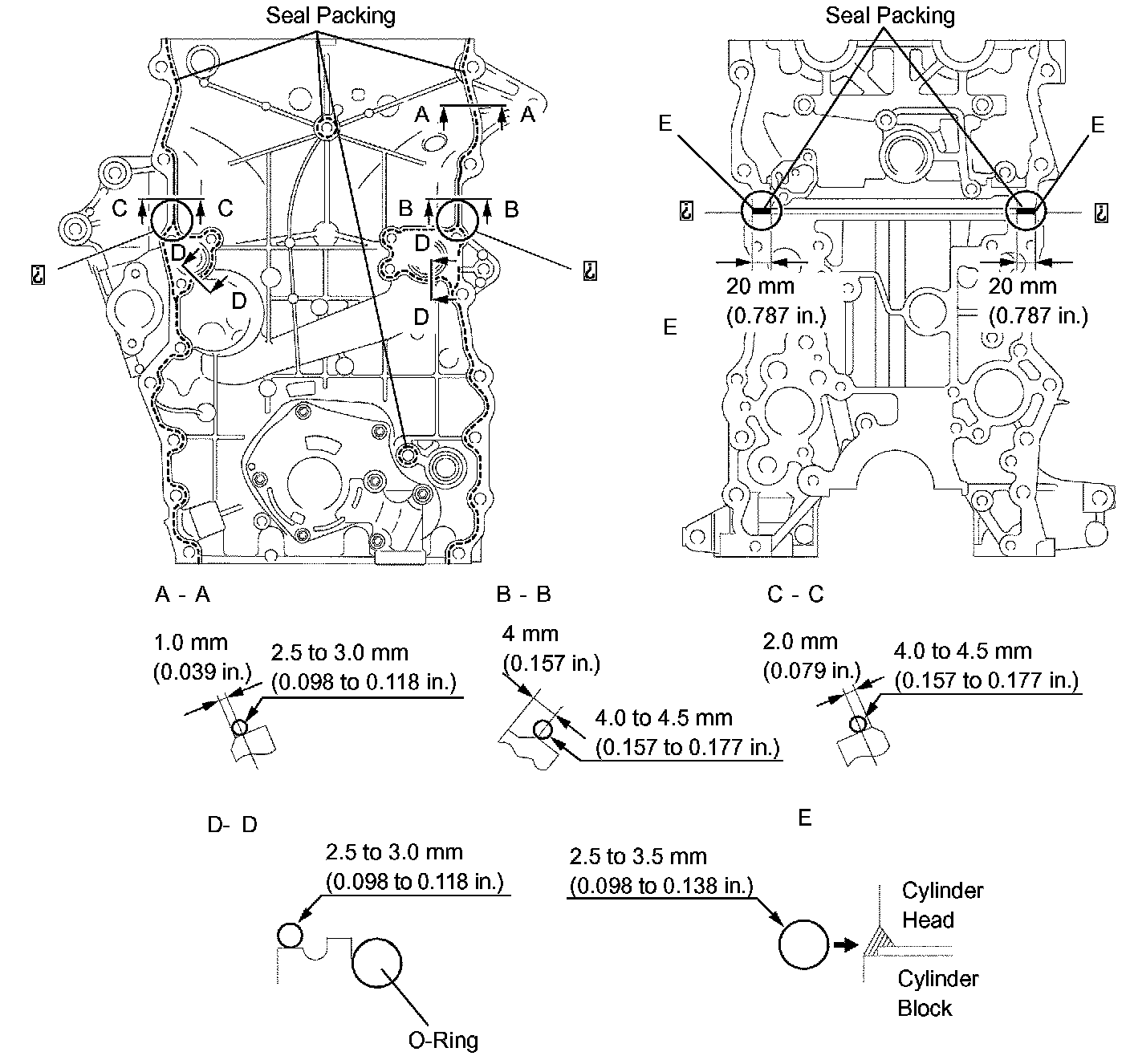 Seal Packing

A A

C C

B B

D

D

D

D

Seal Packing

E

E

20 mm
(0.787 in.)

20 mm
(0.787 in.)

E

A - A

1.0 mm
(0.039 in.)

2.5 to 3.0 mm
(0.098 to 0.118 in.)

B - B

4 mm
(0.157 in.)

4.0 to 4.5 mm
(0.157 to 0.177 in.)

C - C

2.0 mm
(0.079 in.)

4.0 to 4.5 mm
(0.157 to 0.177 in.)

D- D

2.5 to 3.0 mm
(0.098 to 0.118 in.)

O-Ring

E

2.5 to 3.5 mm
(0.098 to 0.138 in.)

Cylinder
Head

Cylinder
Block