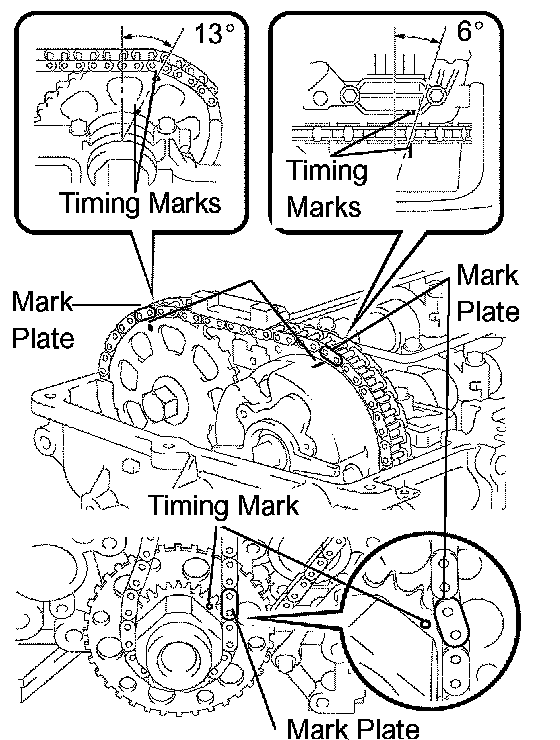 13°

Timing Marks

6°

Timing Marks

Mark Plate

Mark Plate

Timing Mark

Mark Plate