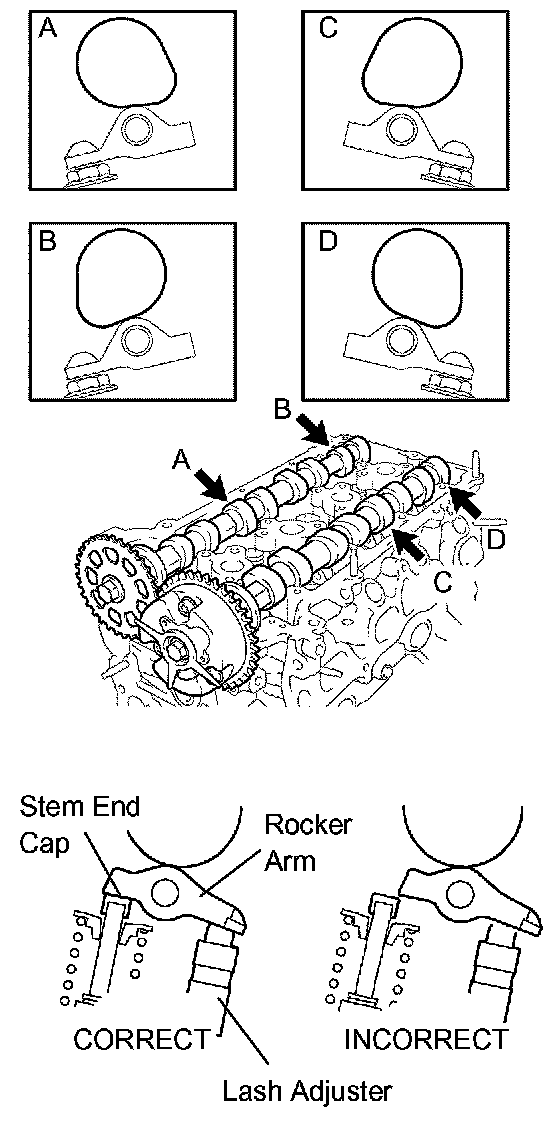 A

C

B

D

B

A

D

C

Stem End Cap

Rocker Arm

CORRECT

INCORRECT

Lash Adjuster