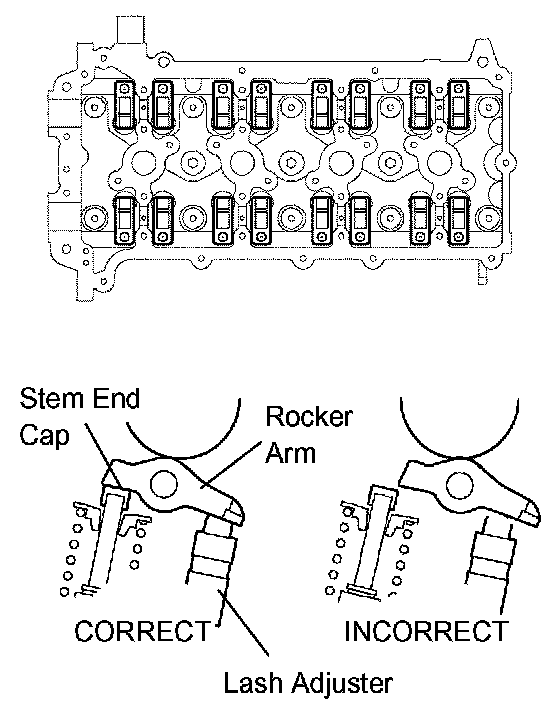 Stem End Cap

Rocker Arm

CORRECT

INCORRECT

Lash Adjuster