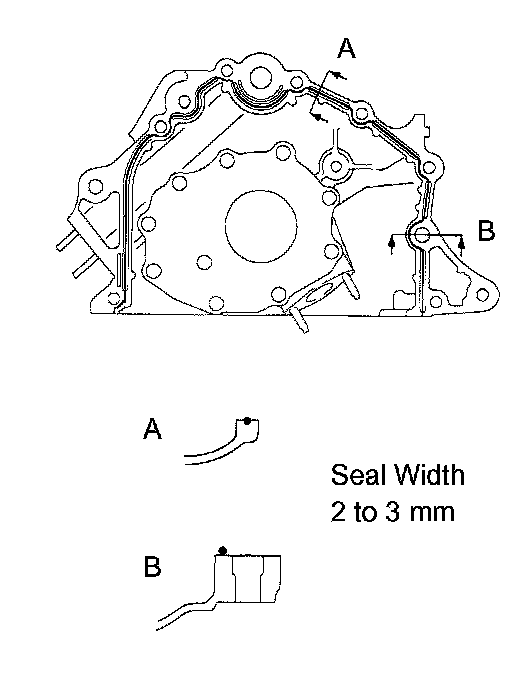 A

B

A

Seal Width
2 to 3 mm

B