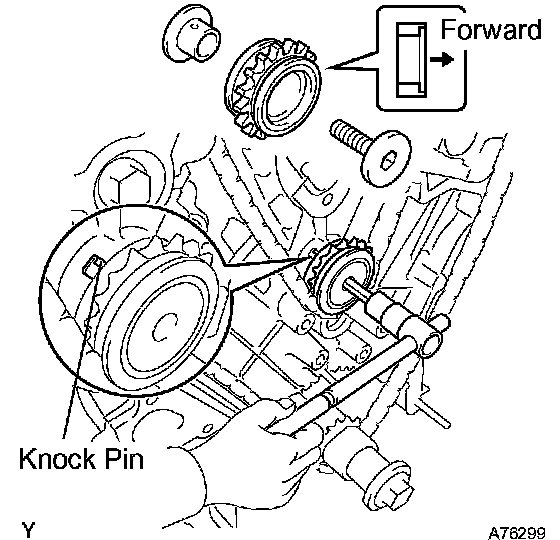 Forward

Knock Pin

Y

A76299