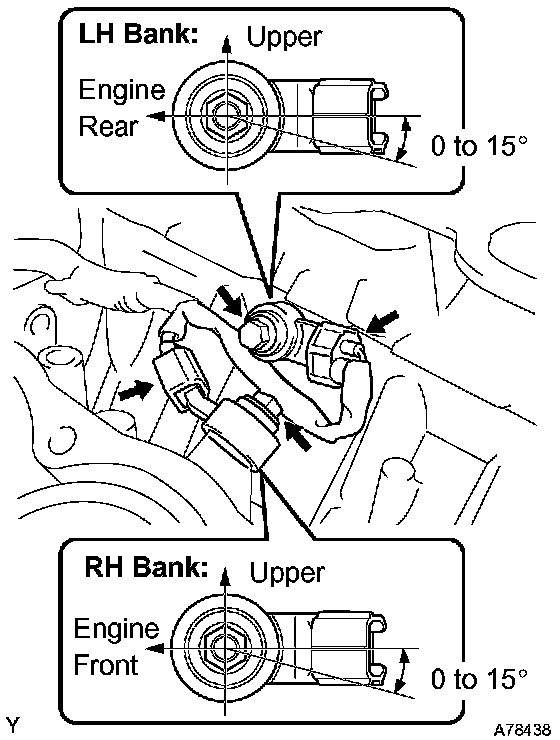 LH Bank: Upper

Engine Rear

0 to 15°

RH Bank: Upper

Engine Front

0 to 15°

Y

A78438