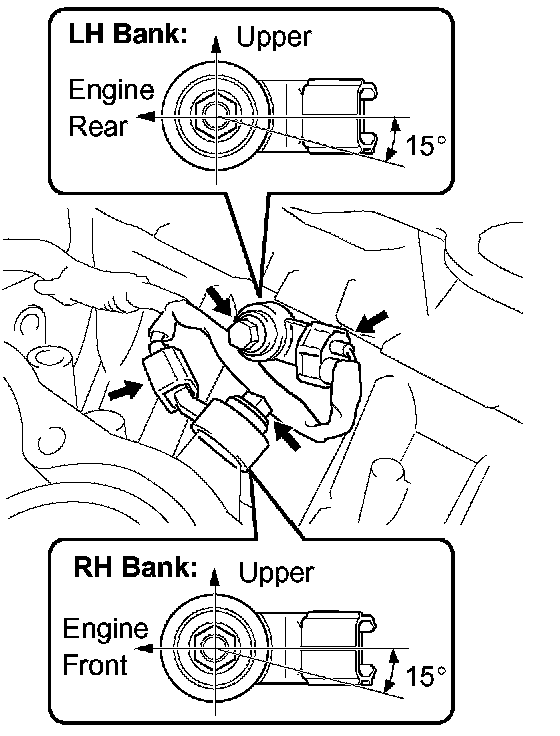 LH Bank: Upper

Engine Rear

15°

RH Bank: Upper

Engine Front

15°