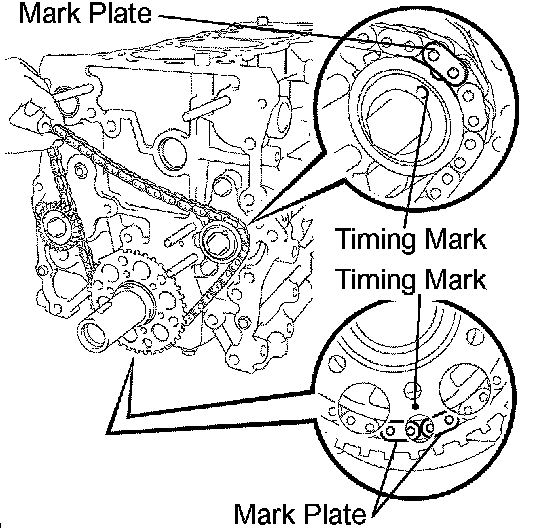 Mark Plate

Timing Mark

Timing Mark

Mark Plate