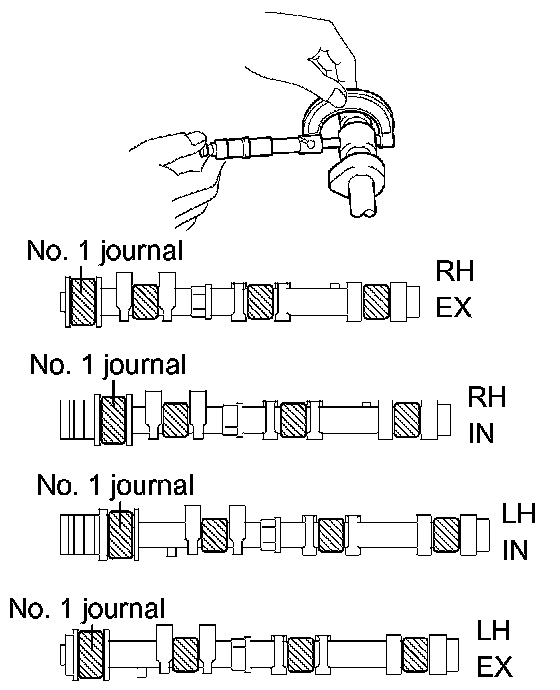 No. 1 journal

RH
EX

No. 1 journal

RH
IN

No. 1 journal

LH
IN

No. 1 journal

LH
EX