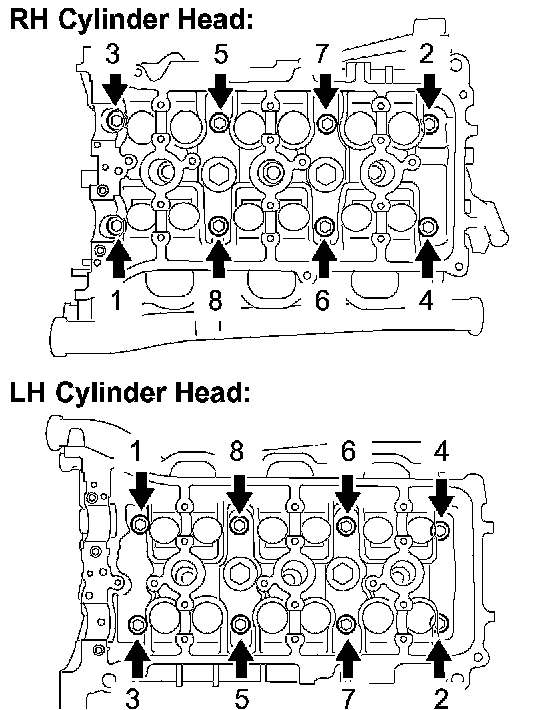 RH Cylinder Head:

3 5 7 2

1 8 6 4

LH Cylinder Head:

1 8 6 4

3 5 7 2