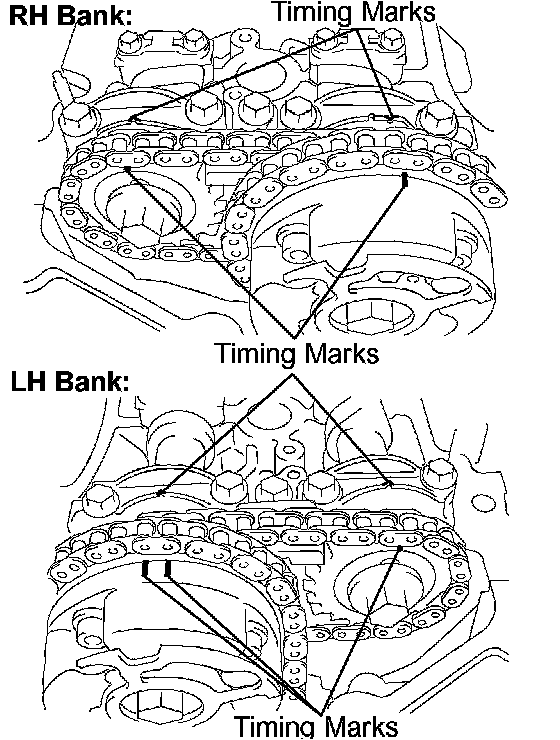 RH Bank:

Timing Marks

Timing Marks

LH Bank:

Timing Marks