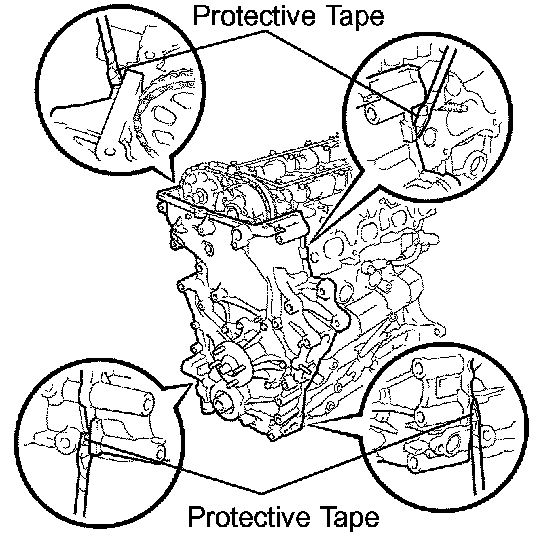 Protective Tape

Protective Tape