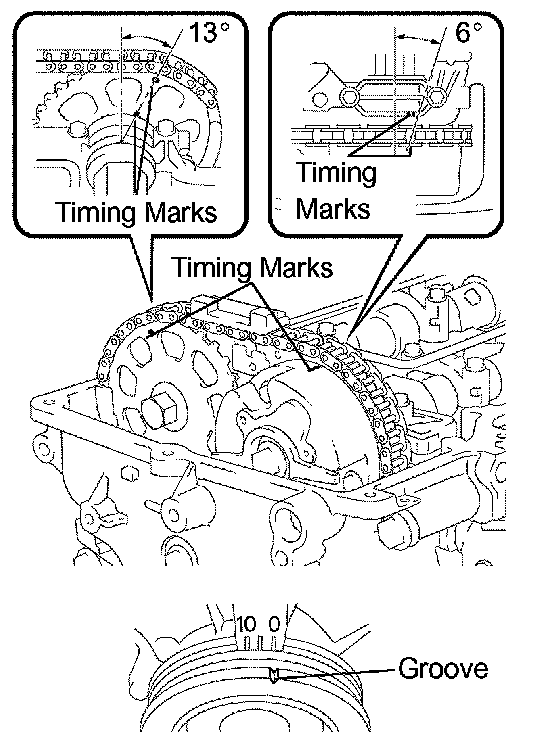 13°

Timing Marks

6°

Timing Marks

Timing Marks

10 0

Groove